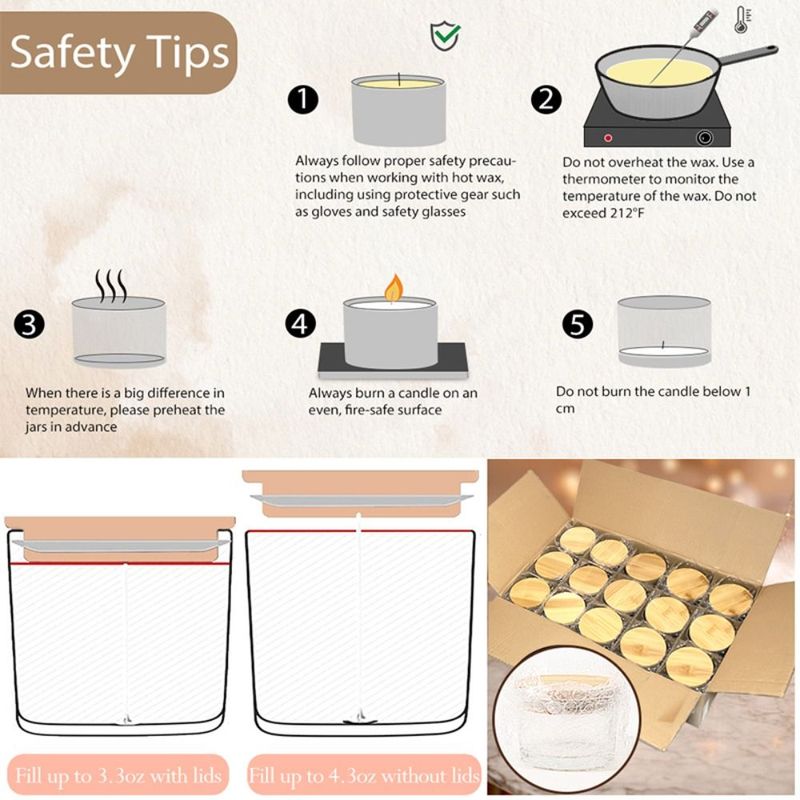 Safety Tips

1
Always follow proper safety precautions when working with hot wax, including using protective gear such as gloves and safety glasses

2
Do not overheat the wax. Use a thermometer to monitor the temperature of the wax. Do not exceed 212°F

3
When there is a big difference in temperature, please preheat the jars in advance

4
Always burn a candle on an even, fire-safe surface

5
Do not burn the candle below 1 cm

Fill up to 3.3oz with lids

Fill up to 4.3oz without lids