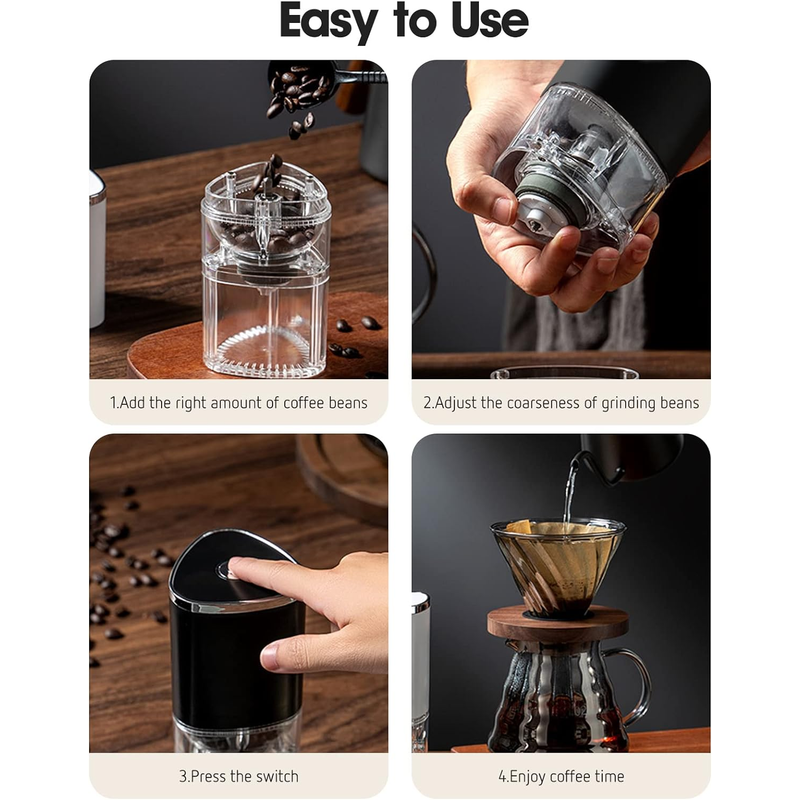 Easy to Use

1.Add the right amount of coffee beans

2.Adjust the coarseness of grinding beans

3.Press the switch

4.Enjoy coffee time