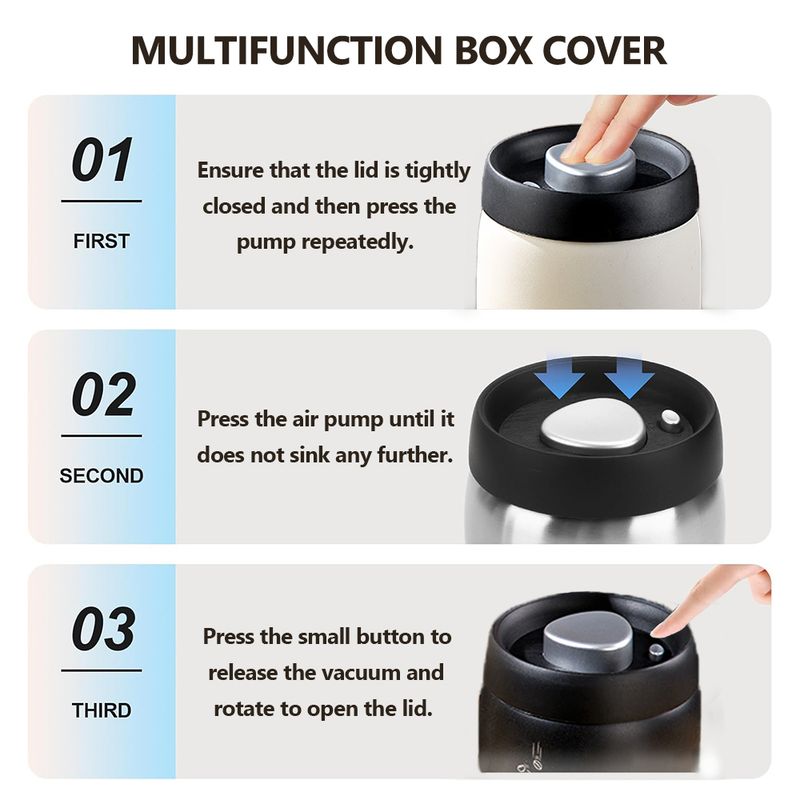 MULTIFUNCTION BOX COVER

01

FIRST

Ensure that the lid is tightly closed and then press the pump repeatedly.

02

SECOND

Press the air pump until it does not sink any further.

03

THIRD

Press the small button to release the vacuum and rotate to open the lid.