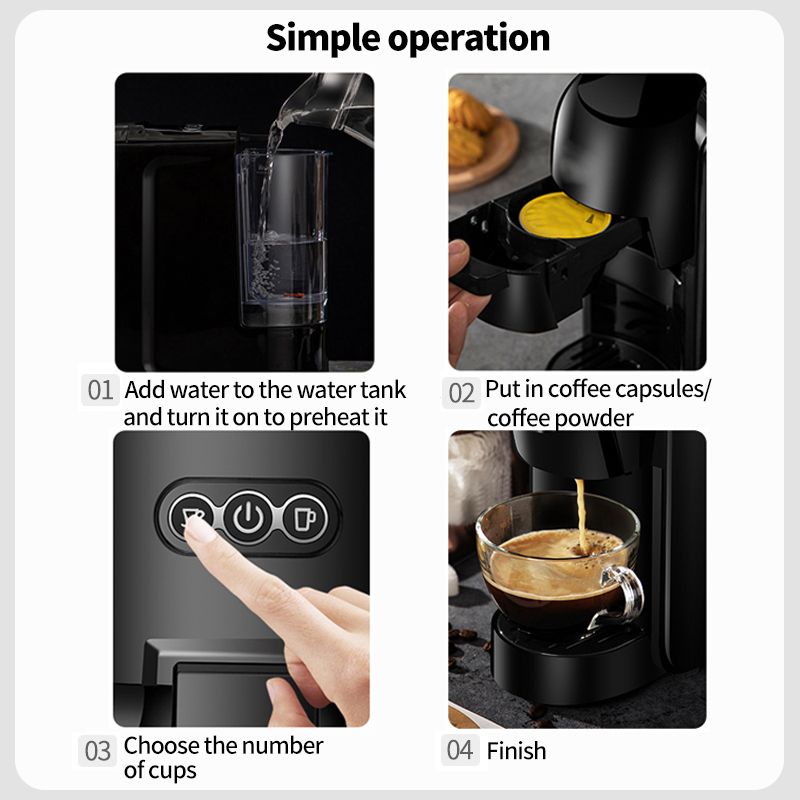 Simple operation

01 Add water to the water tank and turn it on to preheat it

02 Put in coffee capsules/ coffee powder

03 Choose the number of cups

04 Finish