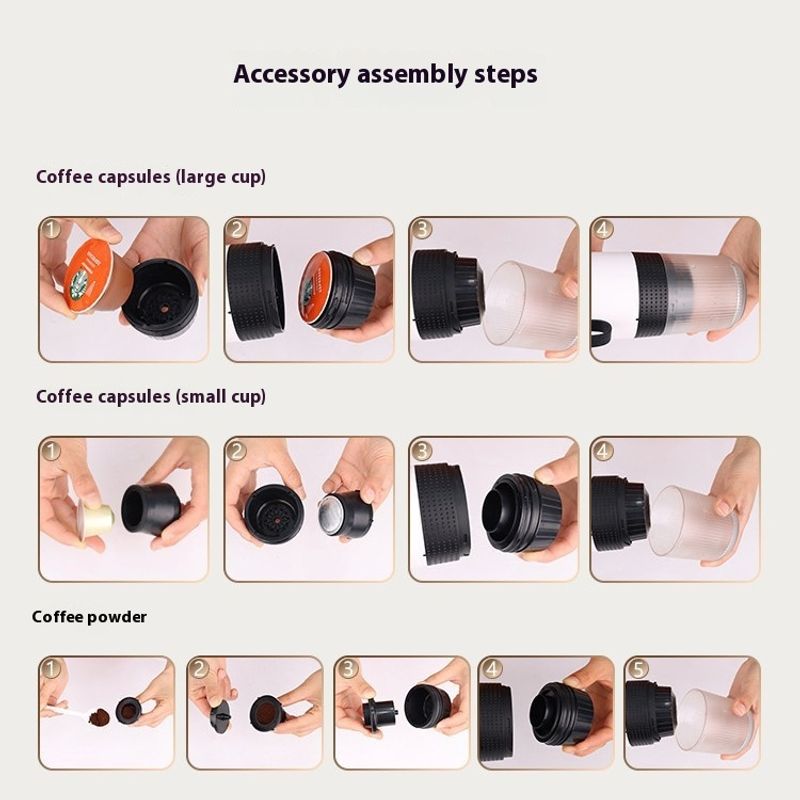 Accessory assembly steps

Coffee capsules (large cup)

1 2 3 4

Coffee capsules (small cup)

1 2 3 4

Coffee powder

1 2 3 4 5