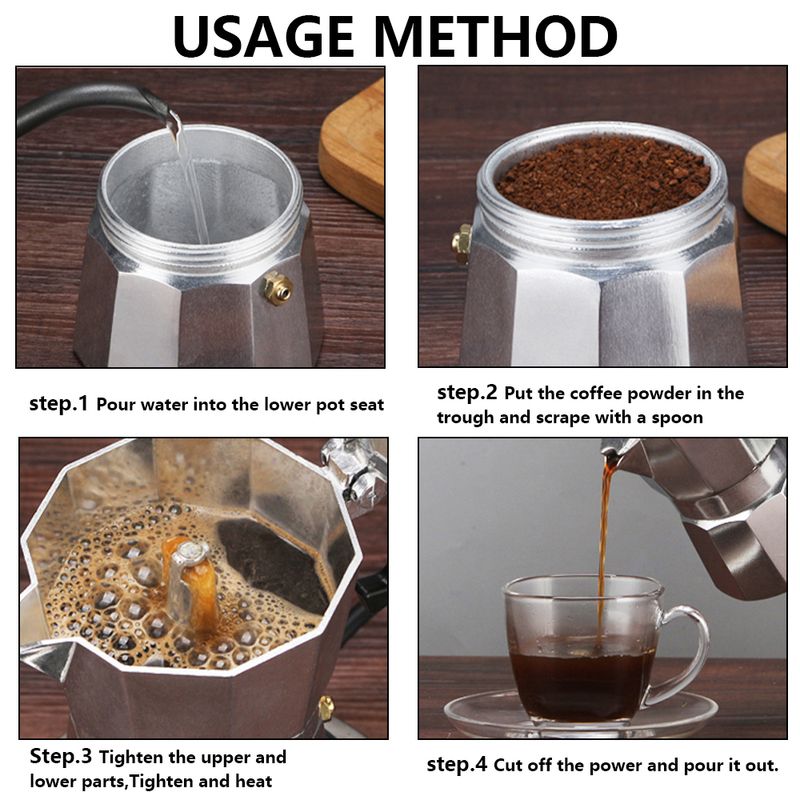 USAGE METHOD

step.1 Pour water into the lower pot seat

step.2 Put the coffee powder in the trough and scrape with a spoon

Step.3 Tighten the upper and lower parts,Tighten and heat

step.4 Cut off the power and pour it out.