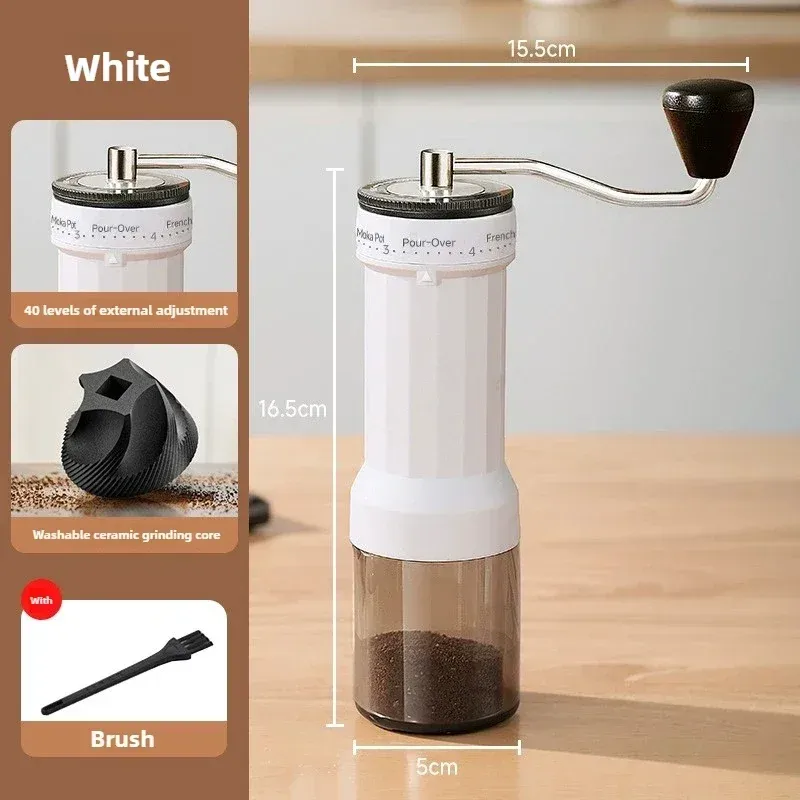 White

Moka Pot 3 Pour-Over 4 French

40 levels of external adjustment

Washable ceramic grinding core

With

Brush

15.5cm

Moka Pot 3 Pour-Over 4 French

16.5cm

5cm