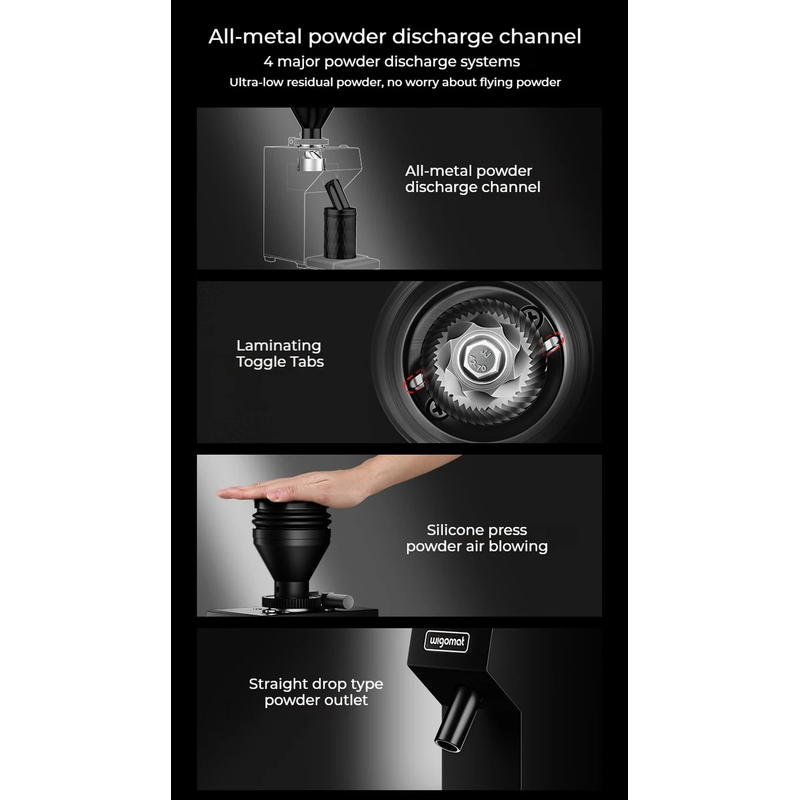 All-metal powder discharge channel
4 major powder discharge systems
Ultra-low residual powder, no worry about flying powder

All-metal powder discharge channel

Laminating Toggle Tabs

Silicone press powder air blowing

wigomat

Straight drop type powder outlet