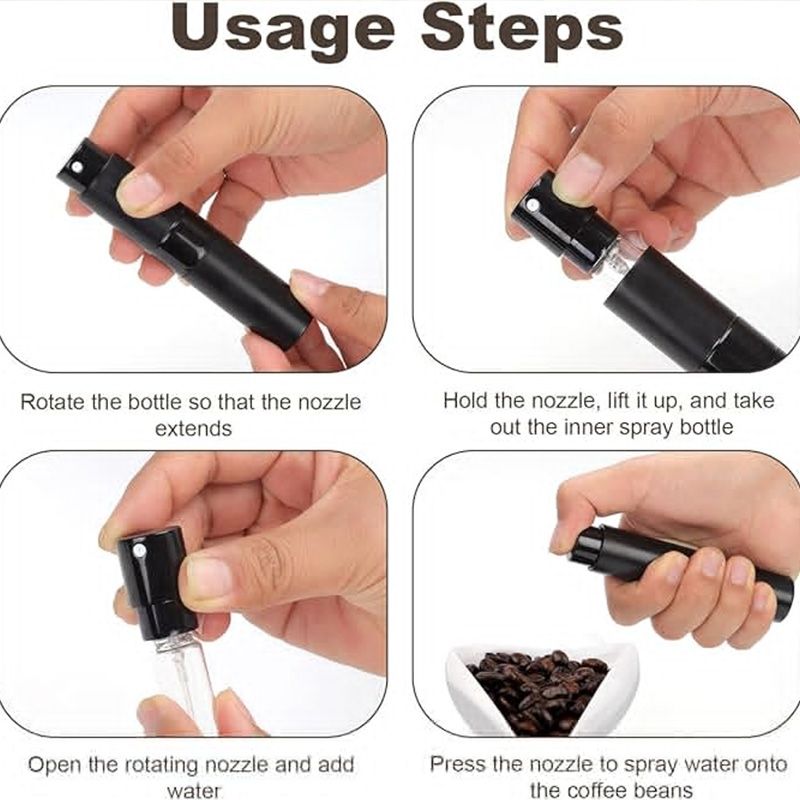 Usage Steps

Rotate the bottle so that the nozzle extends

Hold the nozzle, lift it up, and take out the inner spray bottle

Open the rotating nozzle and add water

Press the nozzle to spray water onto the coffee beans