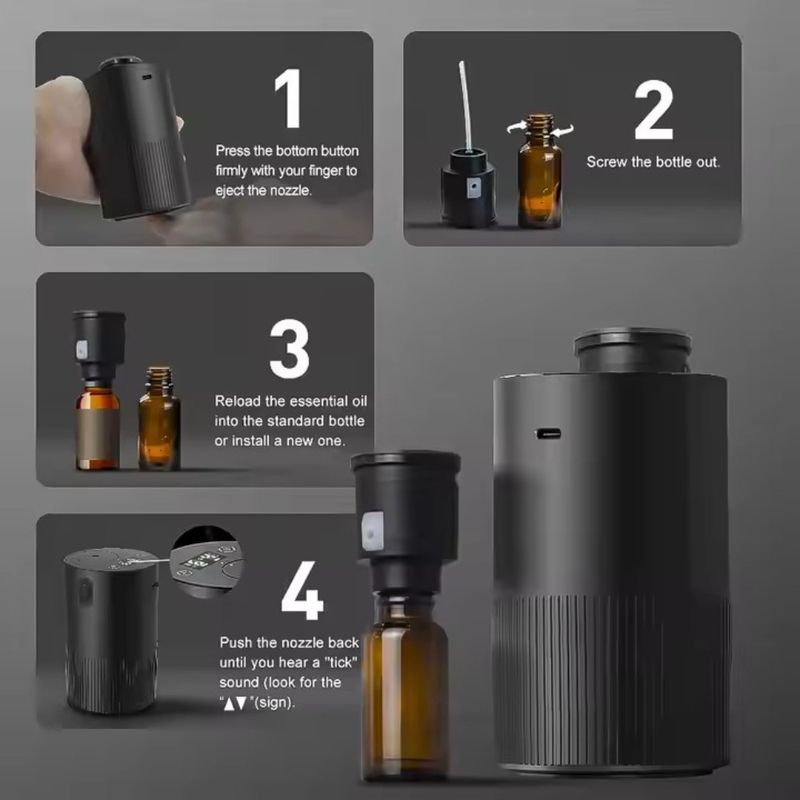 1

Press the bottom button firmly with your finger to eject the nozzle.

2

Screw the bottle out.

3

Reload the essential oil into the standard bottle or install a new one.

4

Push the nozzle back until you hear a "tick" sound (look for the "▲▼"(sign).