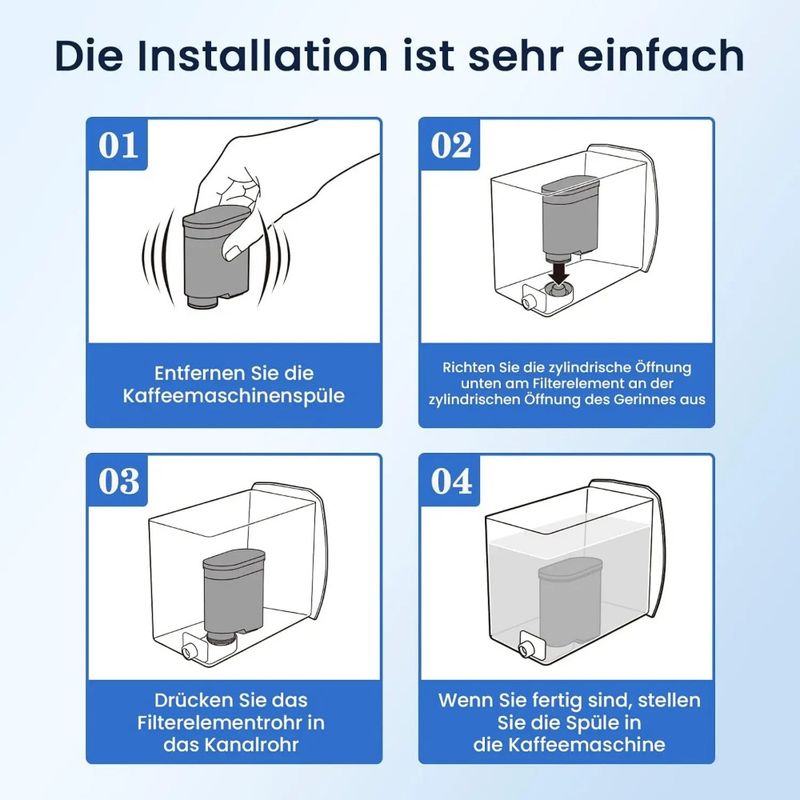 Die Installation ist sehr einfach

01

Entfernen Sie die Kaffeemaschinenspüle

02

Richten Sie die zylindrische Öffnung unten am Filterelement an der zylindrischen Öffnung des Gerinnes aus

03

Drücken Sie das Filterelementrohr in das Kanalrohr

04

Wenn Sie fertig sind, stellen Sie die Spüle in die Kaffeemaschine