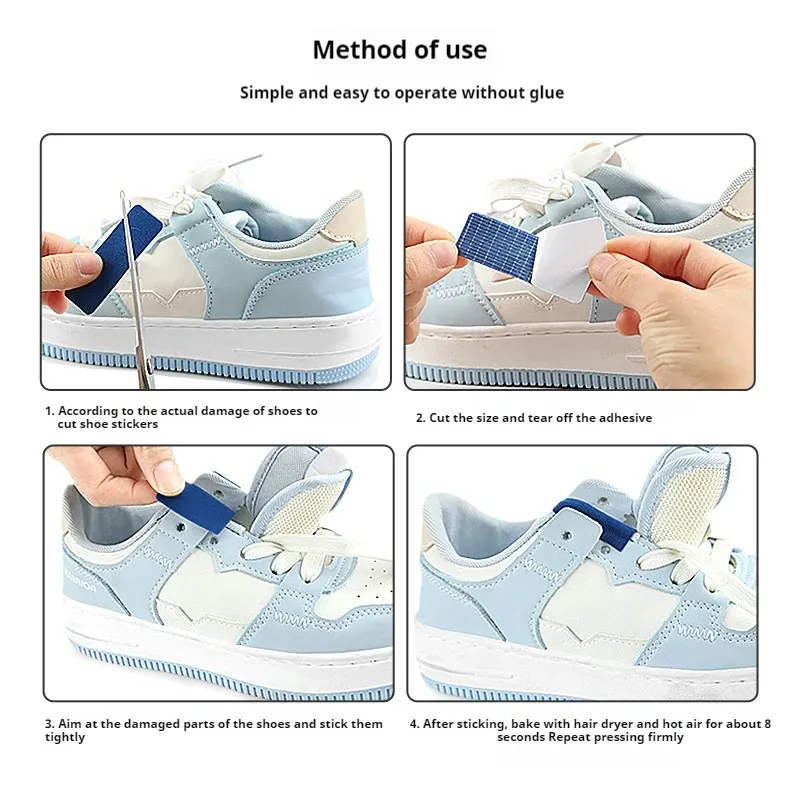 Method of use

Simple and easy to operate without glue

1. According to the actual damage of shoes to cut shoe stickers

2. Cut the size and tear off the adhesive

3. Aim at the damaged parts of the shoes and stick them tightly

4. After sticking, bake with hair dryer and hot air for about 8 seconds Repeat pressing firmly