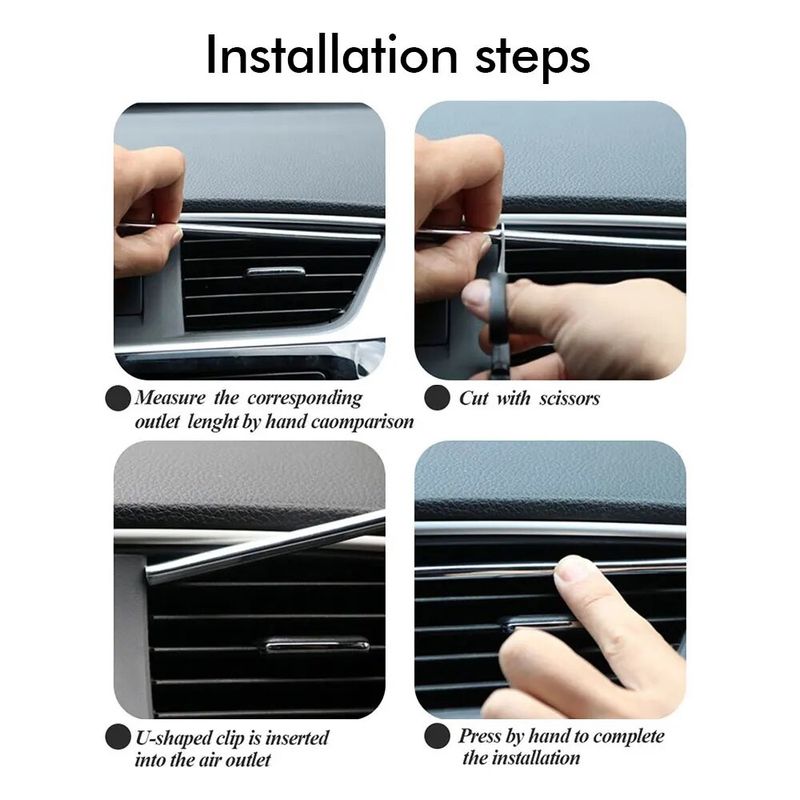 Installation steps

Measure the corresponding outlet lenght by hand caomparison

Cut with scissors

U-shaped clip is inserted into the air outlet

Press by hand to complete the installation