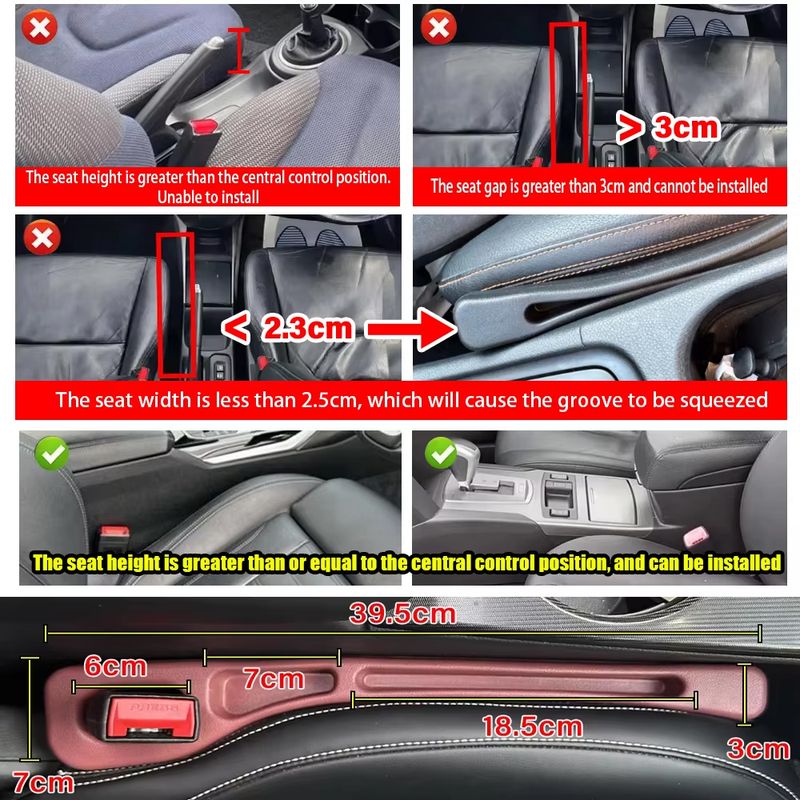 The seat height is greater than the central control position. Unable to install

> 3cm

The seat gap is greater than 3cm and cannot be installed

< 2.3cm

The seat width is less than 2.5cm, which will cause the groove to be squeezed

The seat height is greater than or equal to the central control position, and can be installed

39.5cm

6cm

7cm

18.5cm

3cm

7cm