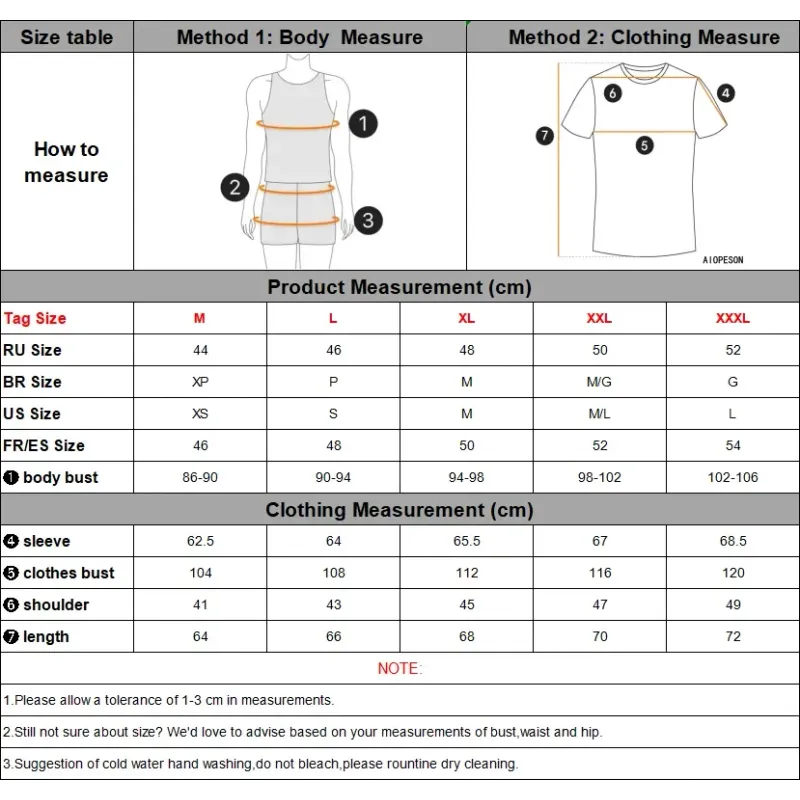 | Size table | Method 1: Body Measure | Method 2: Clothing Measure |
|---|---|---|
| How to measure | 1 2 3 | 6 4 7 5 AIOPESON |

Product Measurement (cm)

| Tag Size | M | L | XL | XXL | XXXL |
|---|---|---|---|---|---|
| RU Size | 44 | 46 | 48 | 50 | 52 |
| BR Size | XP | P | M | M/G | G |
| US Size | XS | S | M | M/L | L |
| FR/ES Size | 46 | 48 | 50 | 52 | 54 |
| ❶ body bust | 86-90 | 90-94 | 94-98 | 98-102 | 102-106 |

Clothing Measurement (cm)

| ❹ sleeve | 62.5 | 64 | 65.5 | 67 | 68.5 |
|---|---|---|---|---|---|
| ❺ clothes bust | 104 | 108 | 112 | 116 | 120 |
| ❻ shoulder | 41 | 43 | 45 | 47 | 49 |
| ❼ length | 64 | 66 | 68 | 70 | 72 |

NOTE:

1.Please allow a tolerance of 1-3 cm in measurements.

2.Still not sure about size? We'd love to advise based on your measurements of bust,waist and hip.

3.Suggestion of cold water hand washing,do not bleach,please rountine dry cleaning.