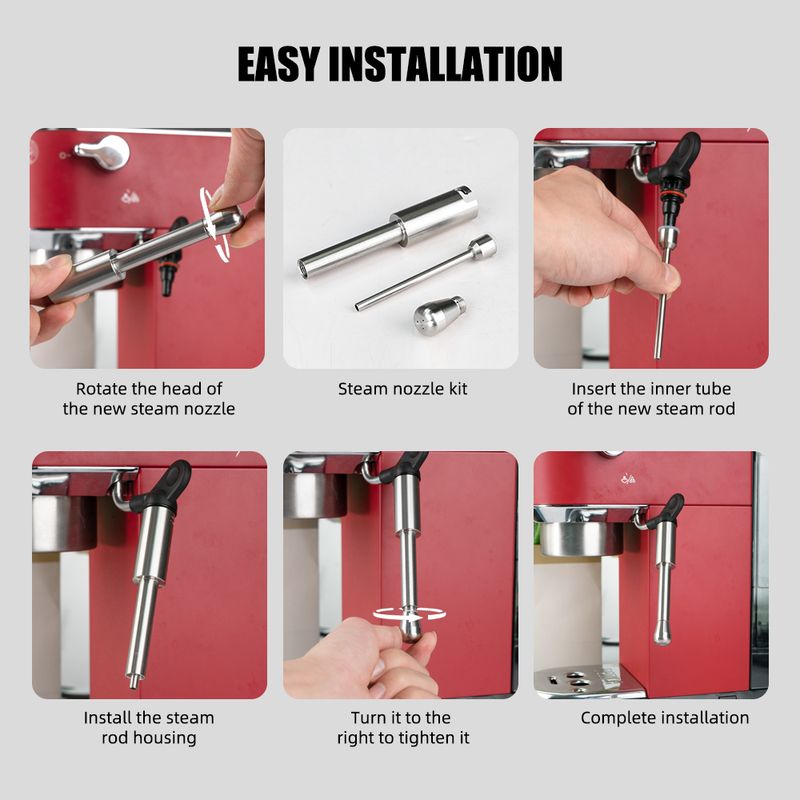 EASY INSTALLATION

Rotate the head of the new steam nozzle

Steam nozzle kit

Insert the inner tube of the new steam rod

Install the steam rod housing

Turn it to the right to tighten it

Complete installation