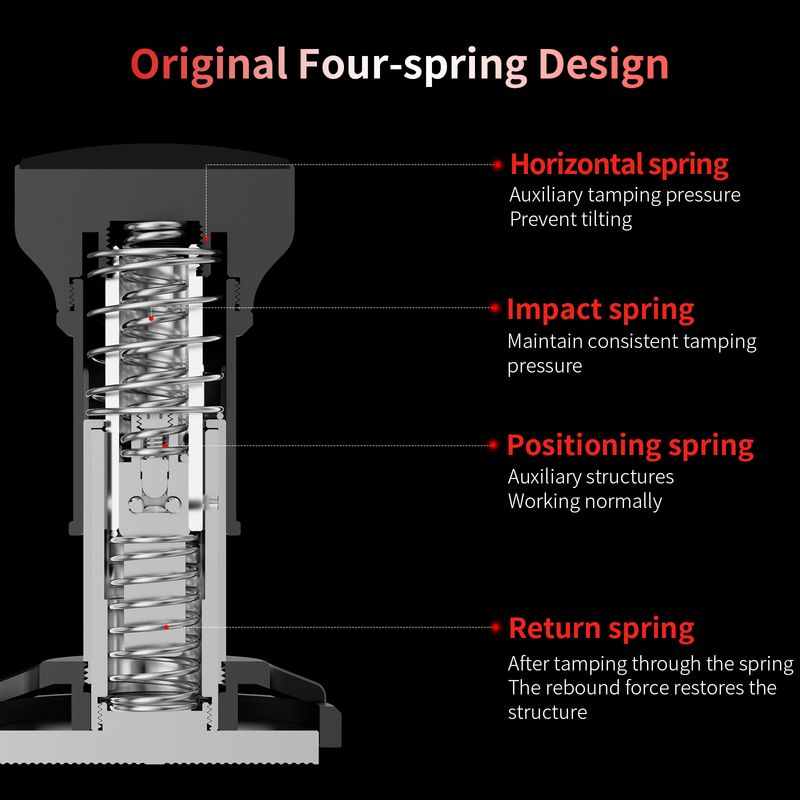 Original Four-spring Design

Horizontal spring
Auxiliary tamping pressure
Prevent tilting

Impact spring
Maintain consistent tamping pressure

Positioning spring
Auxiliary structures
Working normally

Return spring
After tamping through the spring
The rebound force restores the structure