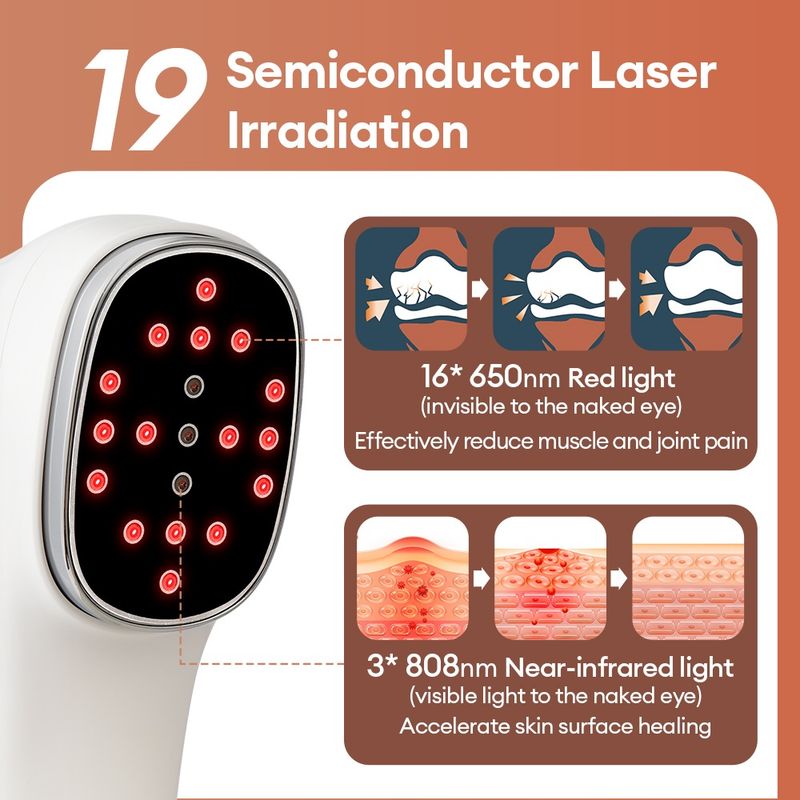 19 Semiconductor Laser Irradiation

16* 650nm Red light
(invisible to the naked eye)
Effectively reduce muscle and joint pain

3* 808nm Near-infrared light
(visible light to the naked eye)
Accelerate skin surface healing