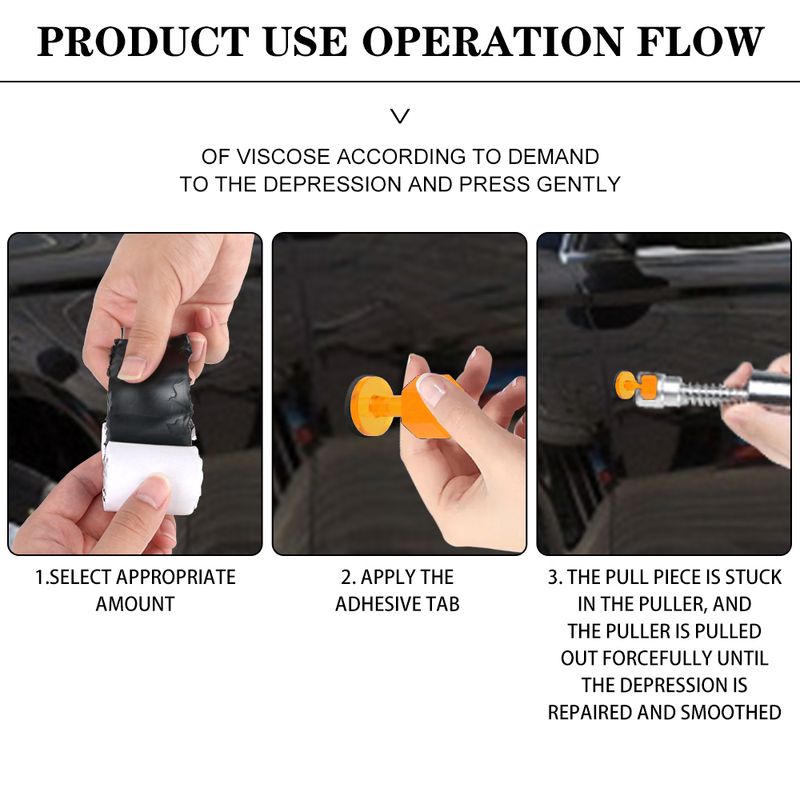 PRODUCT USE OPERATION FLOW

OF VISCOSE ACCORDING TO DEMAND
TO THE DEPRESSION AND PRESS GENTLY

1.SELECT APPROPRIATE AMOUNT

2. APPLY THE ADHESIVE TAB

3. THE PULL PIECE IS STUCK IN THE PULLER, AND THE PULLER IS PULLED OUT FORCEFULLY UNTIL THE DEPRESSION IS REPAIRED AND SMOOTHED