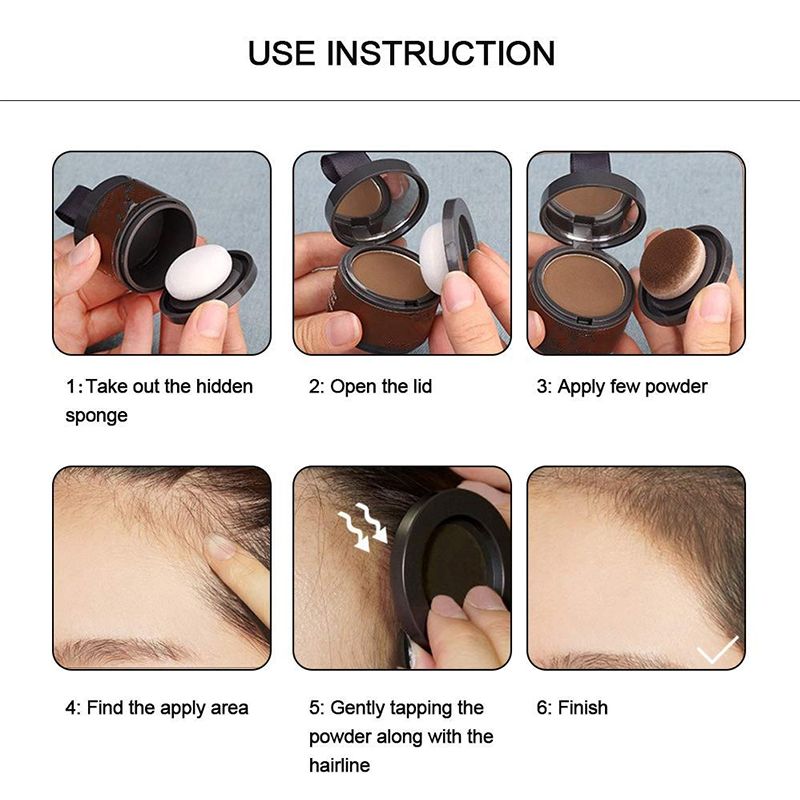 USE INSTRUCTION

1: Take out the hidden sponge

2: Open the lid

3: Apply few powder

4: Find the apply area

5: Gently tapping the powder along with the hairline

6: Finish