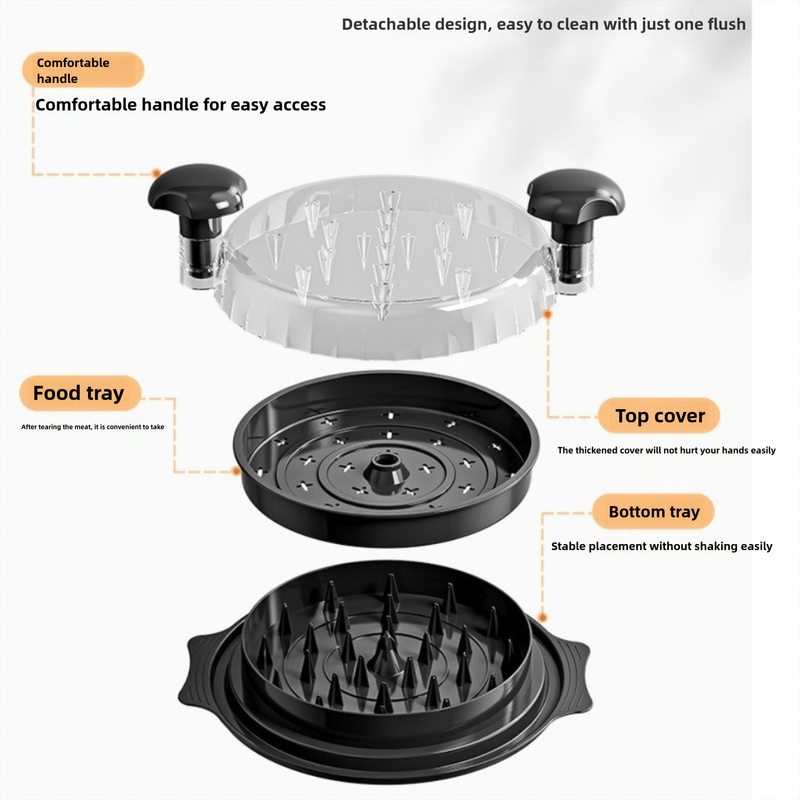 Detachable design, easy to clean with just one flush

Comfortable handle

Comfortable handle for easy access

Food tray

After tearing the meat, it is convenient to take

Top cover

The thickened cover will not hurt your hands easily

Bottom tray

Stable placement without shaking easily