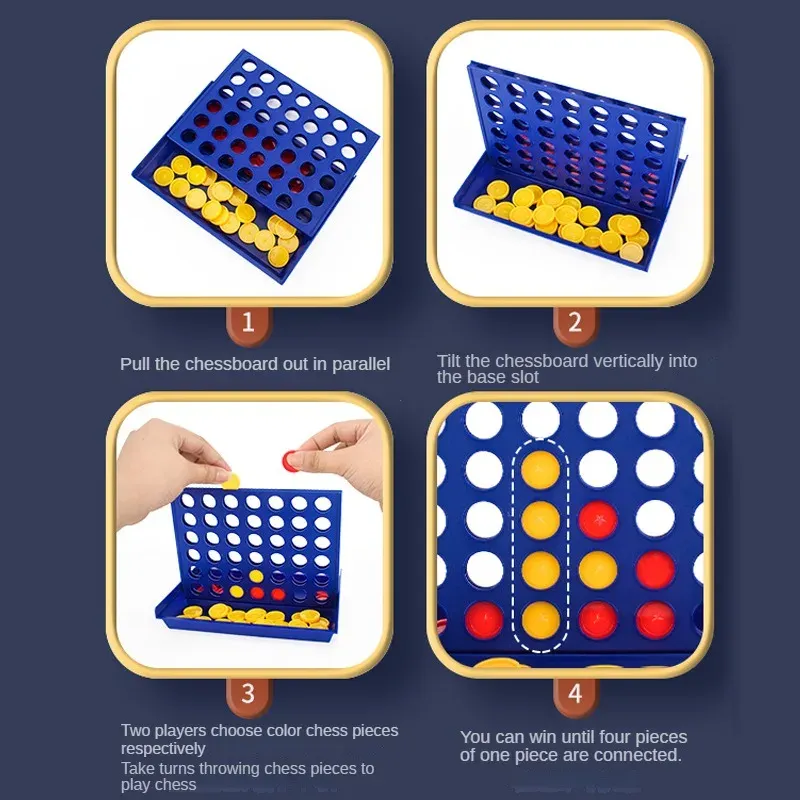 1

Pull the chessboard out in parallel

2

Tilt the chessboard vertically into the base slot

3

Two players choose color chess pieces respectively
Take turns throwing chess pieces to play chess

4

You can win until four pieces of one piece are connected.