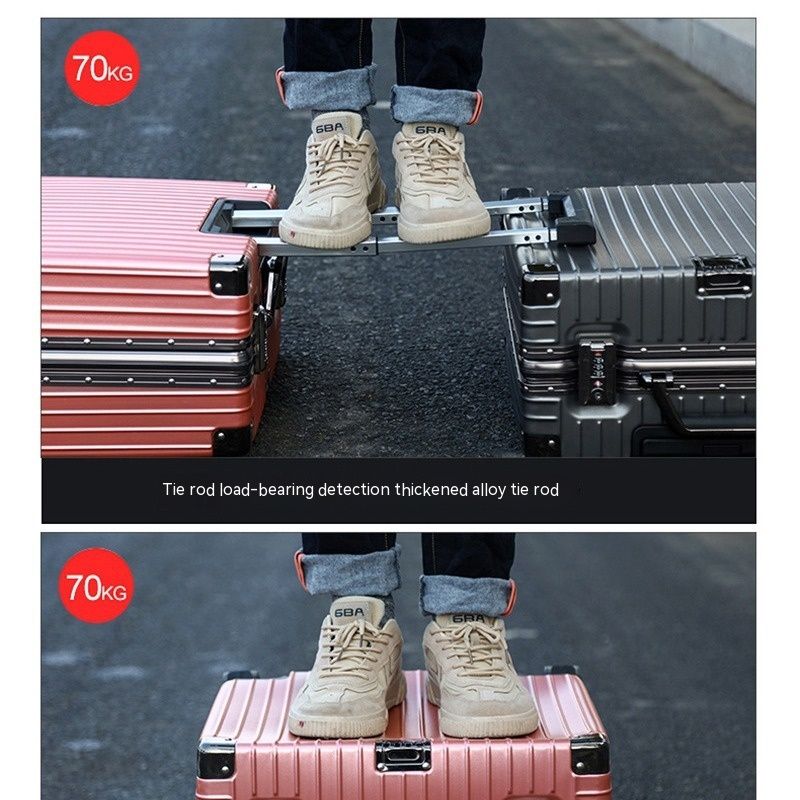 70KG

6BA

6BA

Tie rod load-bearing detection thickened alloy tie rod

70KG

6BA

6BA