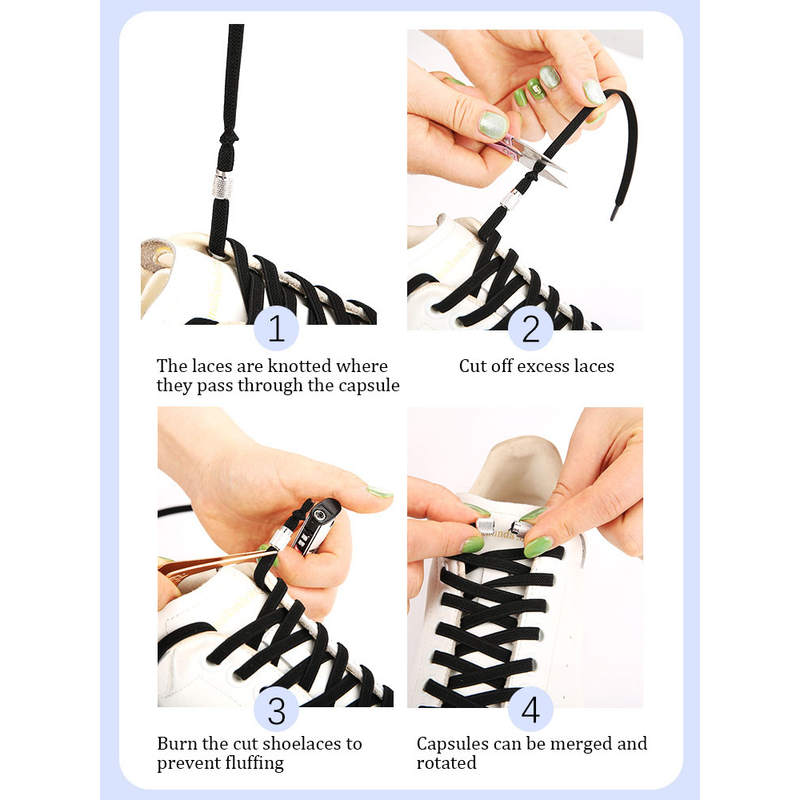 1

The laces are knotted where they pass through the capsule

2

Cut off excess laces

3

Burn the cut shoelaces to prevent fluffing

4

Capsules can be merged and rotated