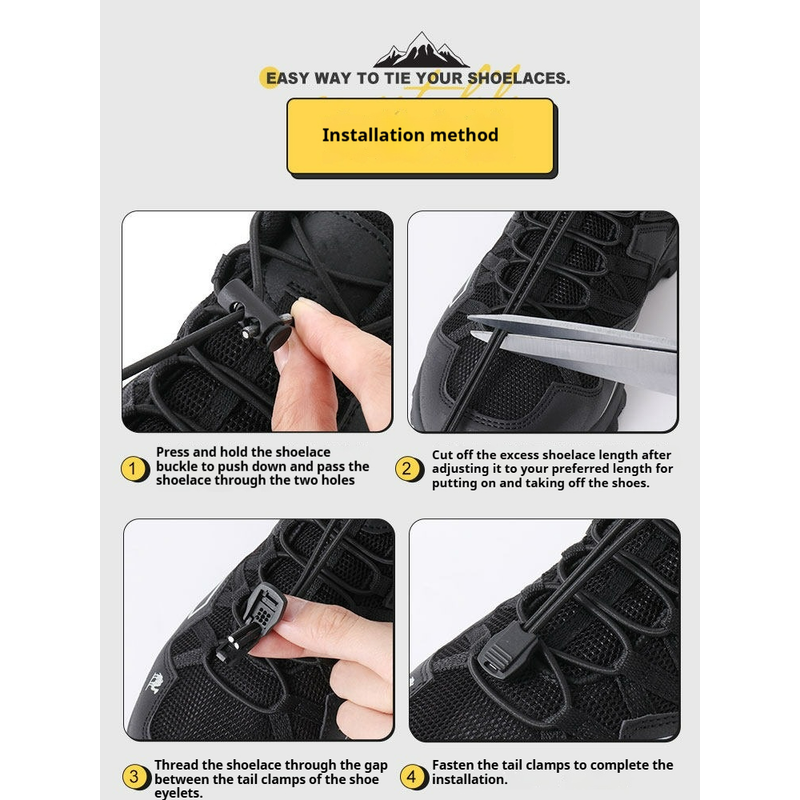 EASY WAY TO TIE YOUR SHOELACES.

Installation method

1 Press and hold the shoelace buckle to push down and pass the shoelace through the two holes

2 Cut off the excess shoelace length after adjusting it to your preferred length for putting on and taking off the shoes.

3 Thread the shoelace through the gap between the tail clamps of the shoe eyelets.

4 Fasten the tail clamps to complete the installation.