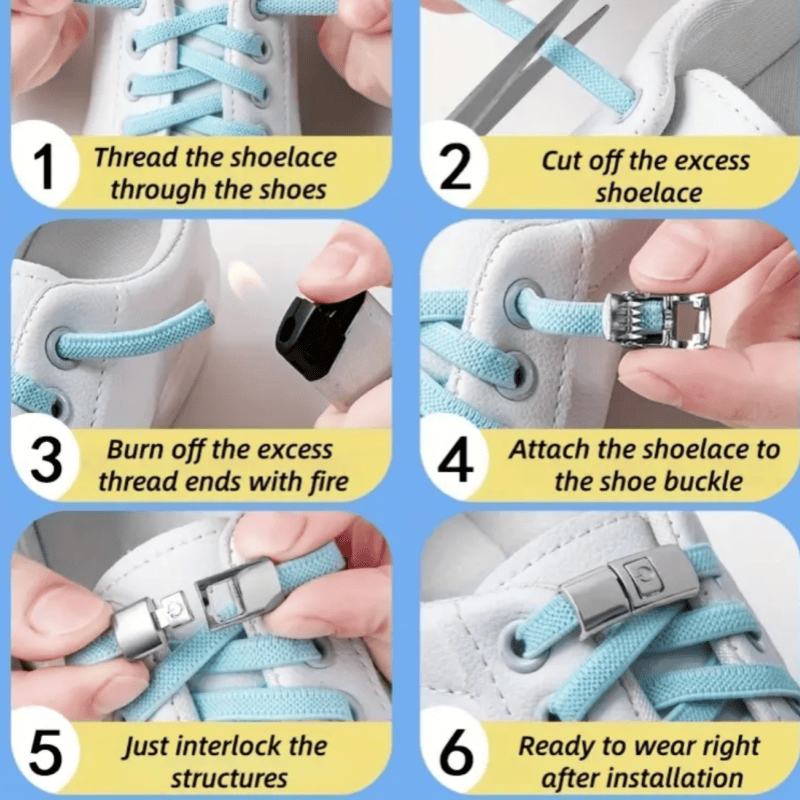 1 Thread the shoelace through the shoes

2 Cut off the excess shoelace

3 Burn off the excess thread ends with fire

4 Attach the shoelace to the shoe buckle

5 Just interlock the structures

6 Ready to wear right after installation