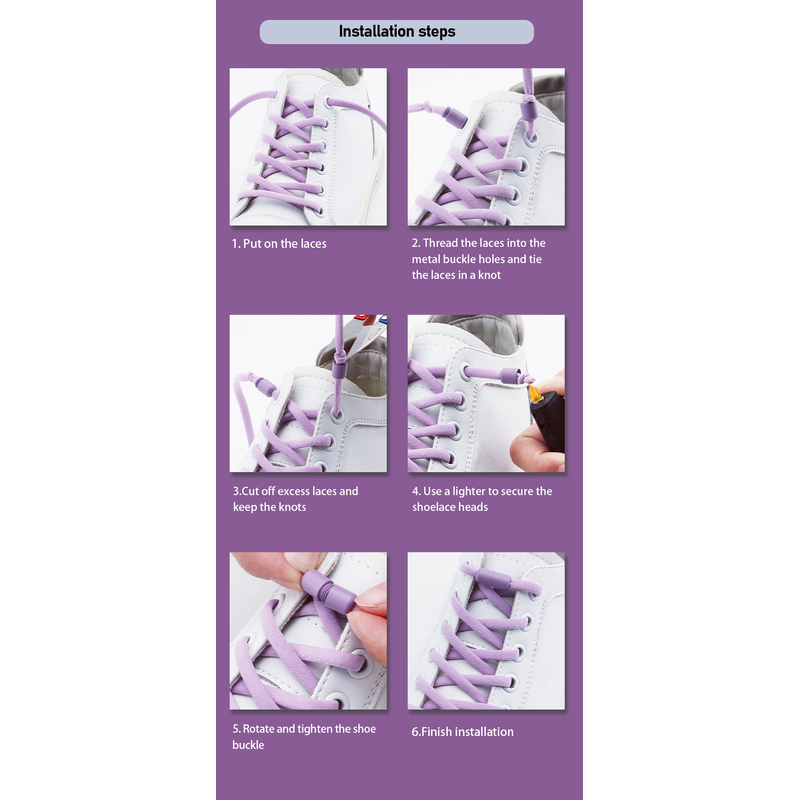 Installation steps

1. Put on the laces

2. Thread the laces into the metal buckle holes and tie the laces in a knot

3.Cut off excess laces and keep the knots

4. Use a lighter to secure the shoelace heads

5. Rotate and tighten the shoe buckle

6.Finish installation