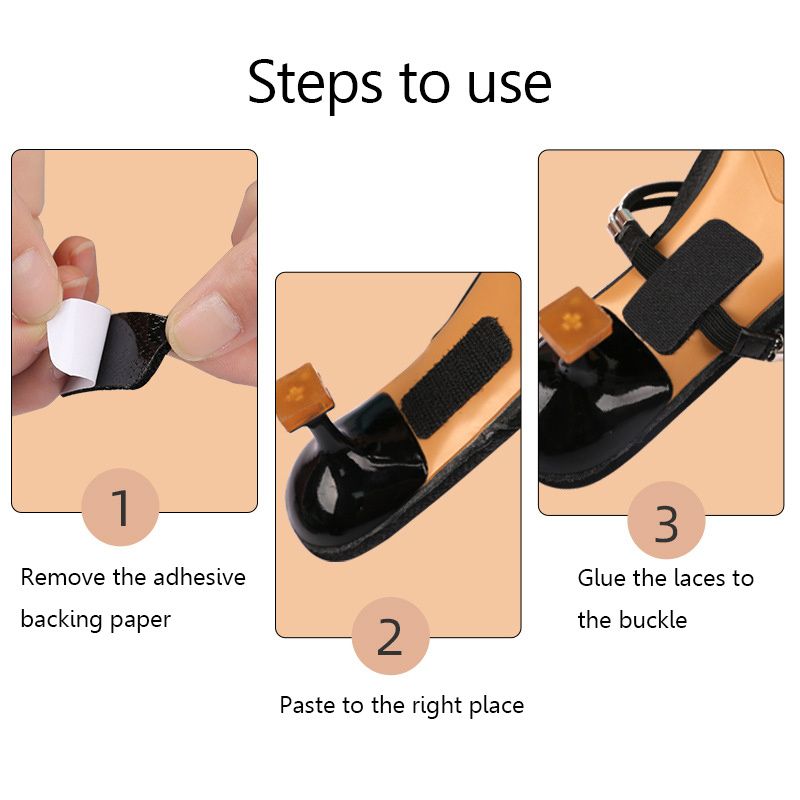 Steps to use

1

Remove the adhesive backing paper

2

Paste to the right place

3

Glue the laces to the buckle