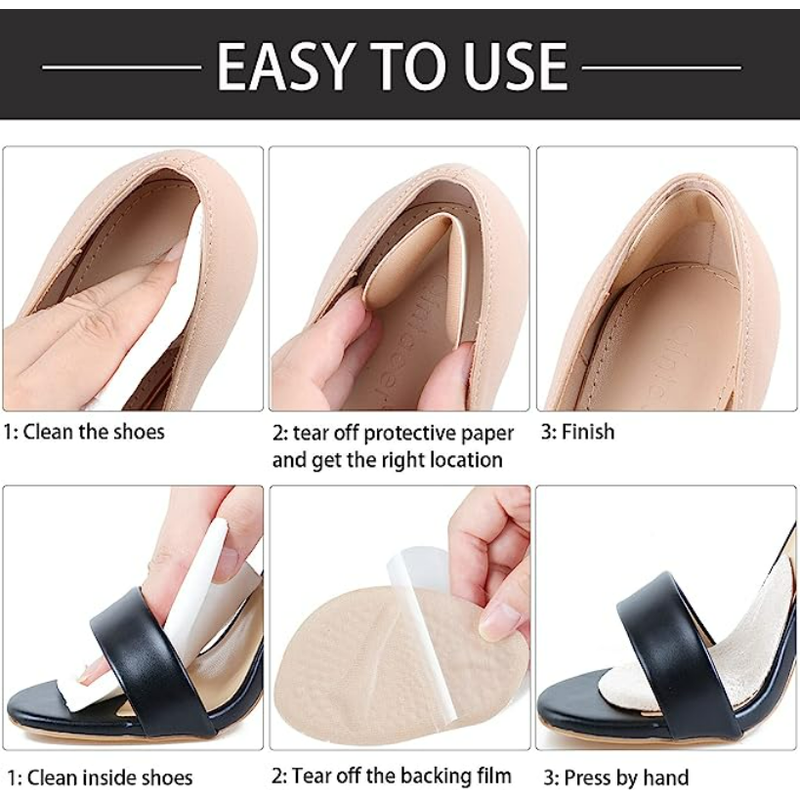 EASY TO USE

1: Clean the shoes

2: tear off protective paper and get the right location

3: Finish

1: Clean inside shoes

2: Tear off the backing film

3: Press by hand