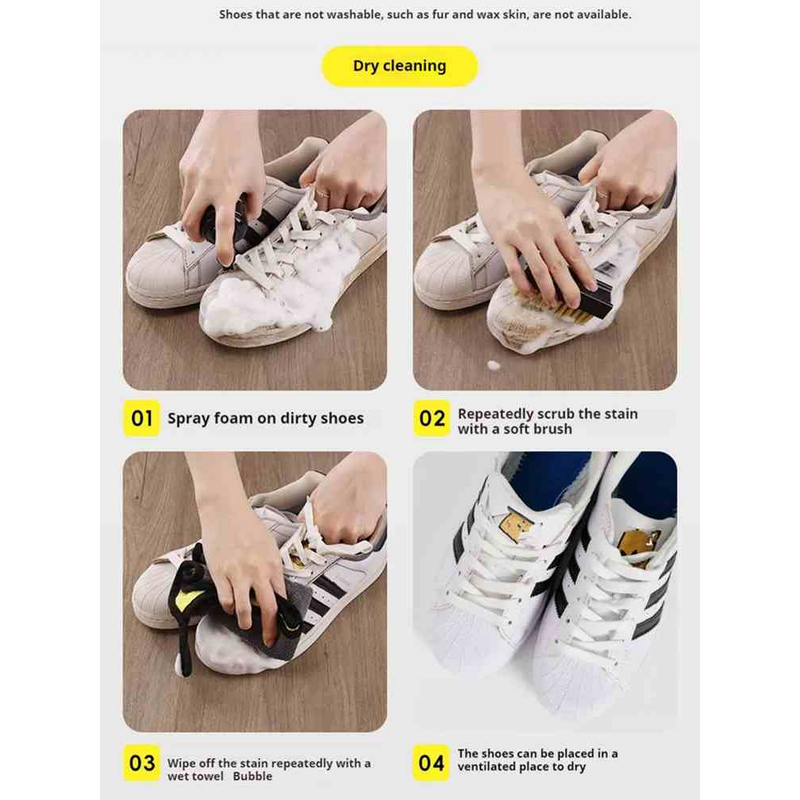 Shoes that are not washable, such as fur and wax skin, are not available.

Dry cleaning

01 Spray foam on dirty shoes

02 Repeatedly scrub the stain with a soft brush

03 Wipe off the stain repeatedly with a wet towel Bubble

04 The shoes can be placed in a ventilated place to dry