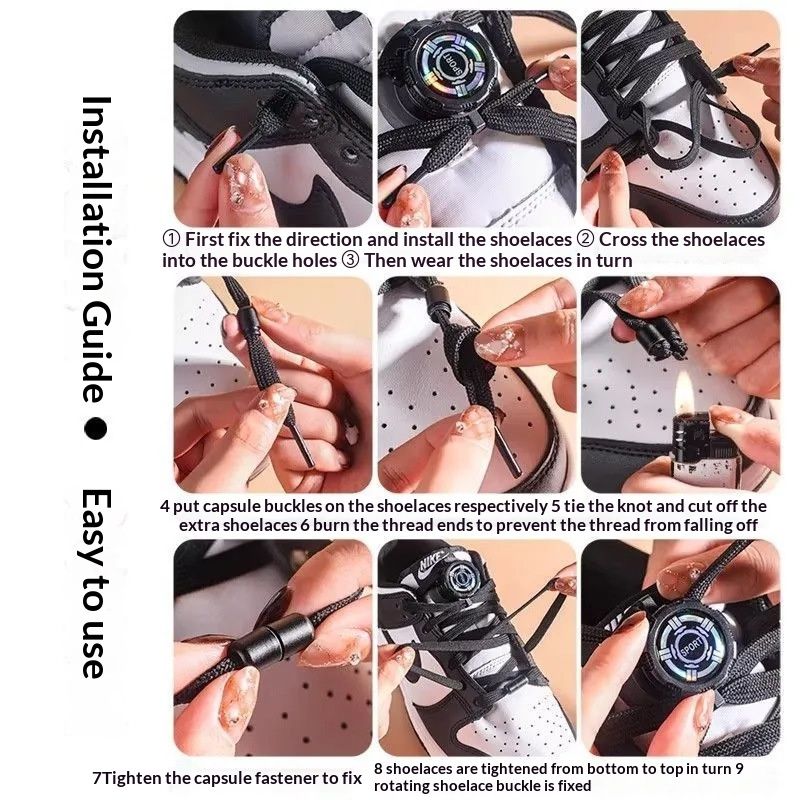 Installation Guide ● Easy to use

SPORT

① First fix the direction and install the shoelaces ② Cross the shoelaces into the buckle holes ③ Then wear the shoelaces in turn

4 put capsule buckles on the shoelaces respectively 5 tie the knot and cut off the extra shoelaces 6 burn the thread ends to prevent the thread from falling off

NIKE

SPORT

7Tighten the capsule fastener to fix

8 shoelaces are tightened from bottom to top in turn 9 rotating shoelace buckle is fixed