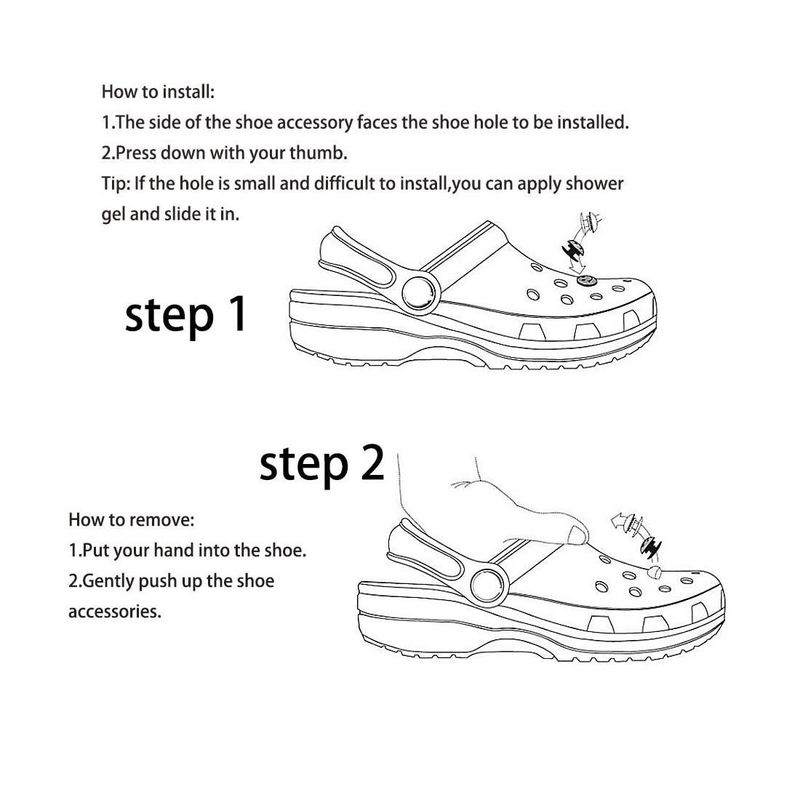 How to install:
1.The side of the shoe accessory faces the shoe hole to be installed.
2.Press down with your thumb.
Tip: If the hole is small and difficult to install,you can apply shower gel and slide it in.

step 1

step 2

How to remove:
1.Put your hand into the shoe.
2.Gently push up the shoe accessories.