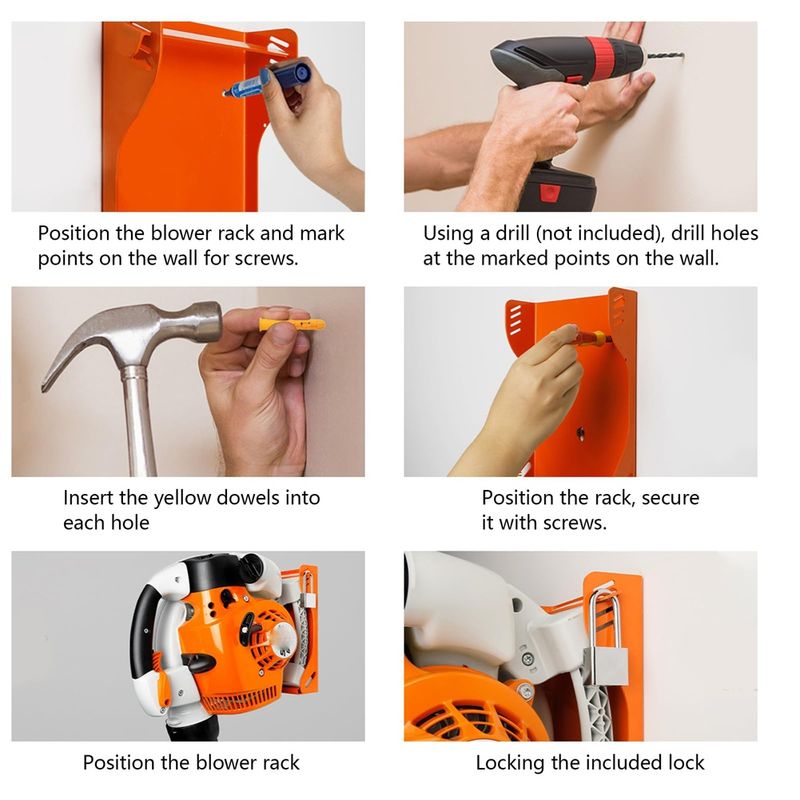 Position the blower rack and mark points on the wall for screws.

Using a drill (not included), drill holes at the marked points on the wall.

Insert the yellow dowels into each hole

Position the rack, secure it with screws.

Position the blower rack

Locking the included lock