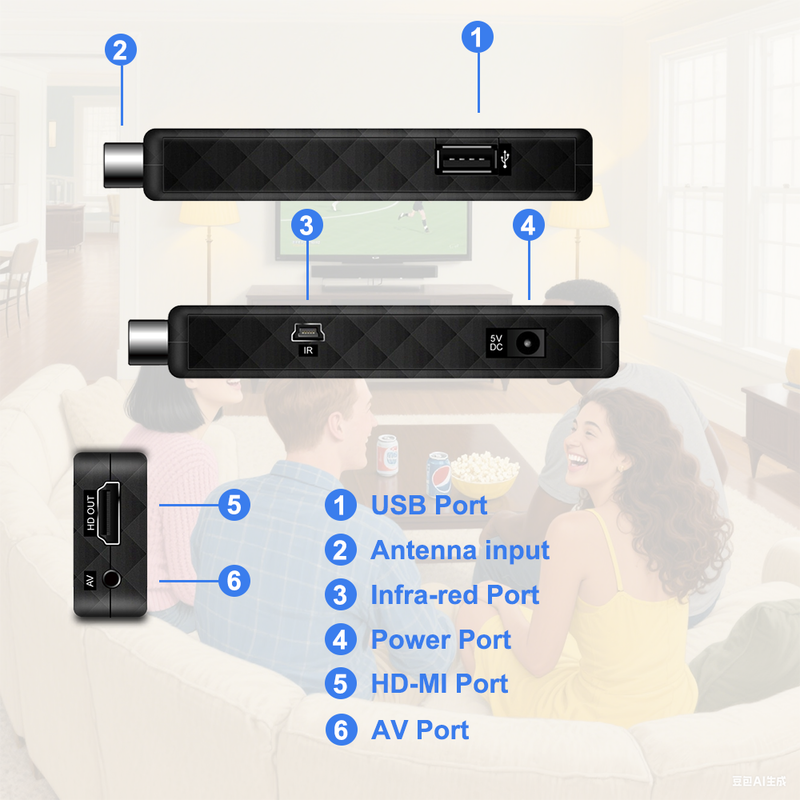 2

1

3

4

IR

5V DC

HD OUT

AV

5

6

1 USB Port

2 Antenna input

3 Infra-red Port

4 Power Port

5 HD-MI Port

6 AV Port

豆包AI生成