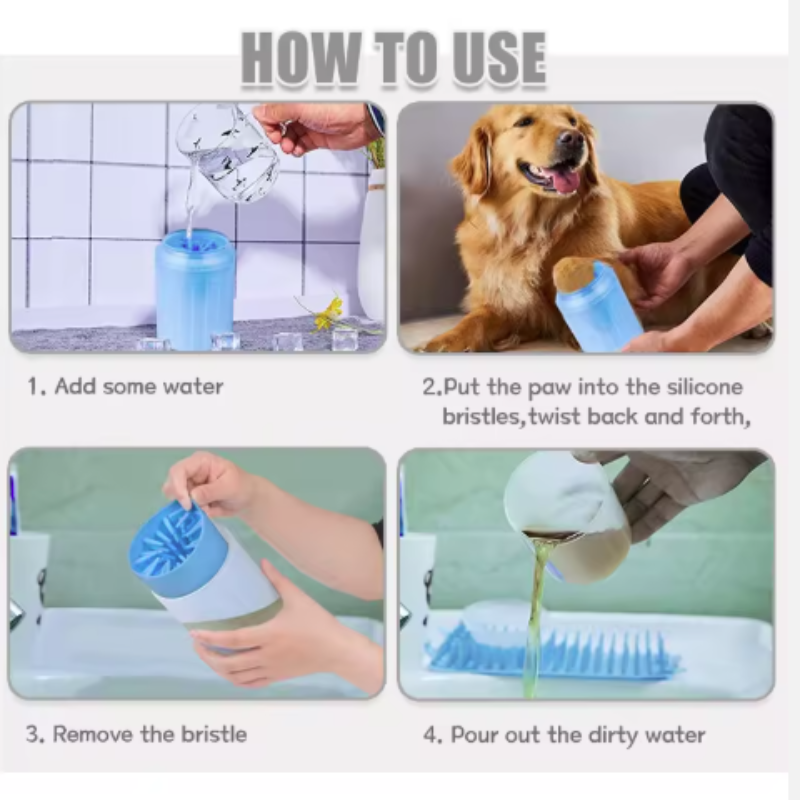 HOW TO USE

1. Add some water

2.Put the paw into the silicone bristles,twist back and forth,

3. Remove the bristle

4. Pour out the dirty water