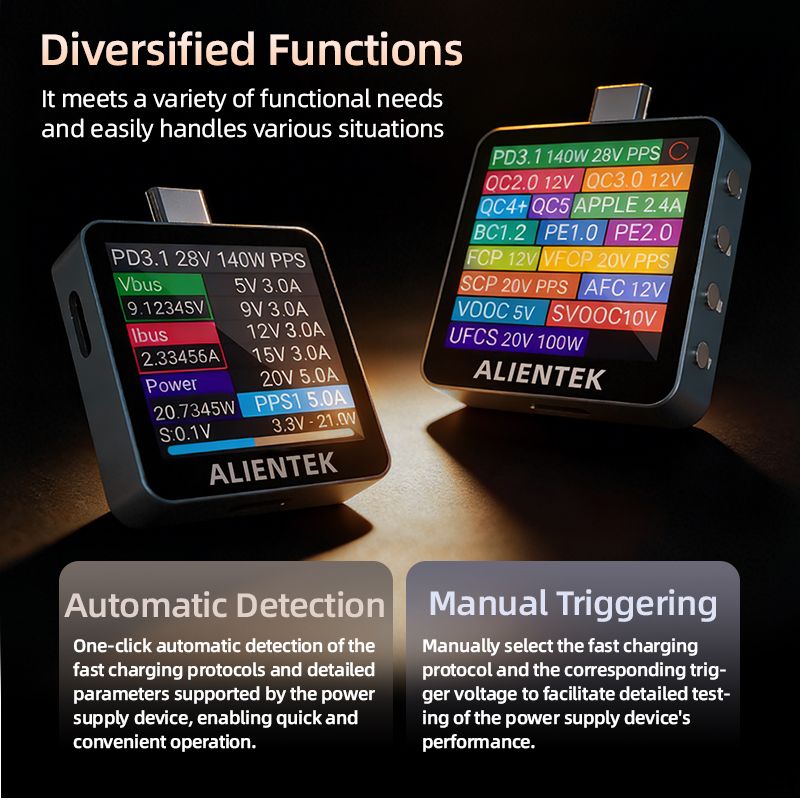 Diversified Functions

It meets a variety of functional needs and easily handles various situations

PD3.1 28V 140W PPS
Vbus
9.12345V
Ibus
2.33456A
Power
20.7345W
S:0.1V
5V 3.0A
9V 3.0A
12V 3.0A
15V 3.0A
20V 5.0A
PPS1 5.0A
3.3V - 21.0V
ALIENTEK

PD3.1 140W 28V PPS
QC2.0 12V
QC3.0 12V
QC4+
QC5
APPLE 2.4A
BC1.2
PE1.0
PE2.0
FCP 12V
VFCP 20V PPS
SCP 20V PPS
AFC 12V
VOOC 5V
SVOOC10V
UFCS 20V 100W
ALIENTEK

Automatic Detection

One-click automatic detection of the fast charging protocols and detailed parameters supported by the power supply device, enabling quick and convenient operation.

Manual Triggering

Manually select the fast charging protocol and the corresponding trigger voltage to facilitate detailed testing of the power supply device's performance.