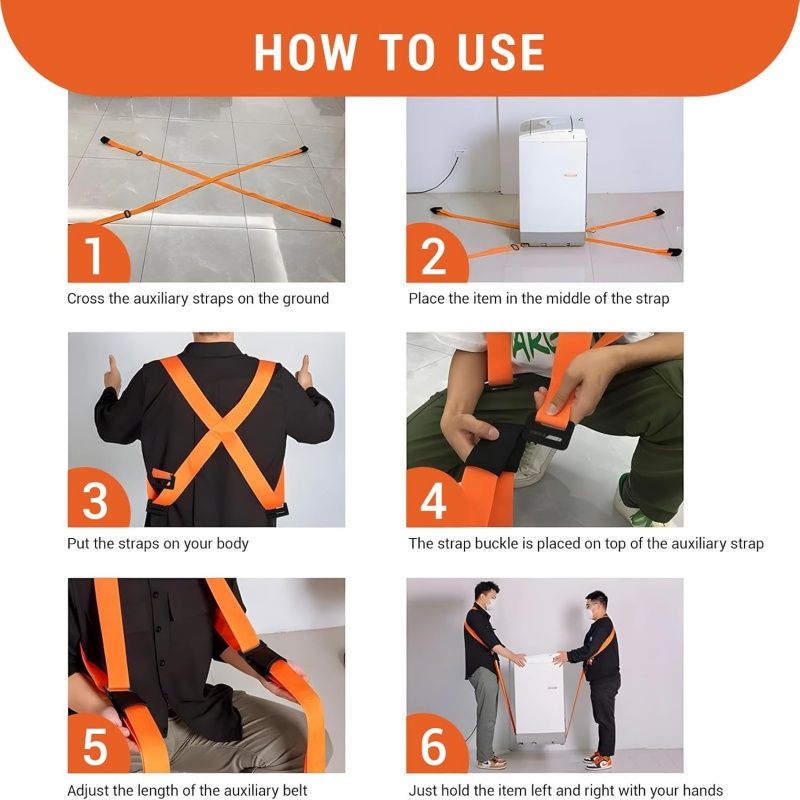 HOW TO USE

1

Cross the auxiliary straps on the ground

2

Place the item in the middle of the strap

3

Put the straps on your body

4

The strap buckle is placed on top of the auxiliary strap

5

Adjust the length of the auxiliary belt

6

Just hold the item left and right with your hands