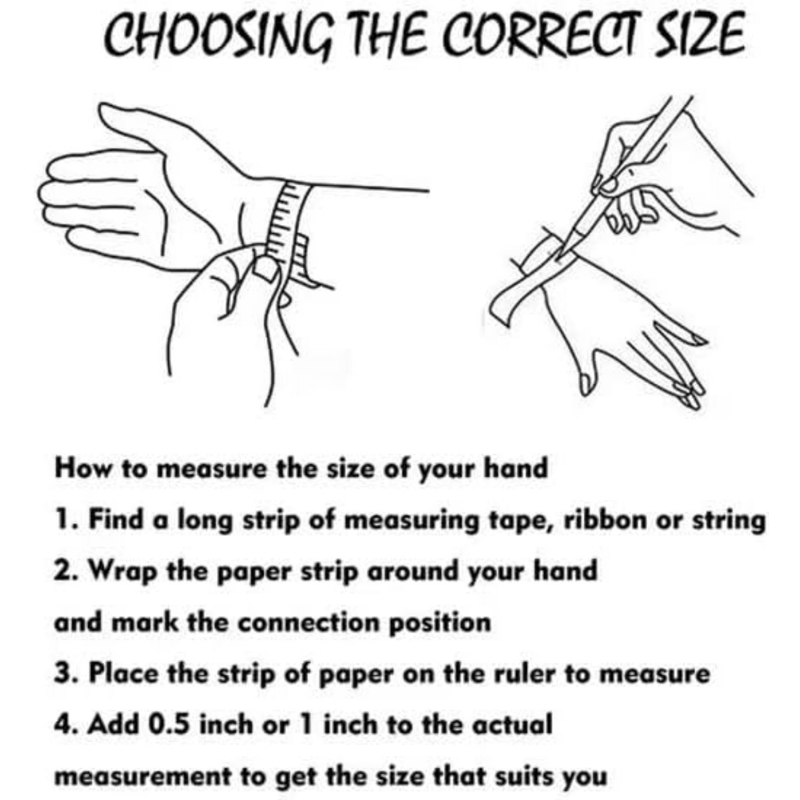 CHOOSING THE CORRECT SIZE

How to measure the size of your hand

1. Find a long strip of measuring tape, ribbon or string

2. Wrap the paper strip around your hand and mark the connection position

3. Place the strip of paper on the ruler to measure

4. Add 0.5 inch or 1 inch to the actual measurement to get the size that suits you