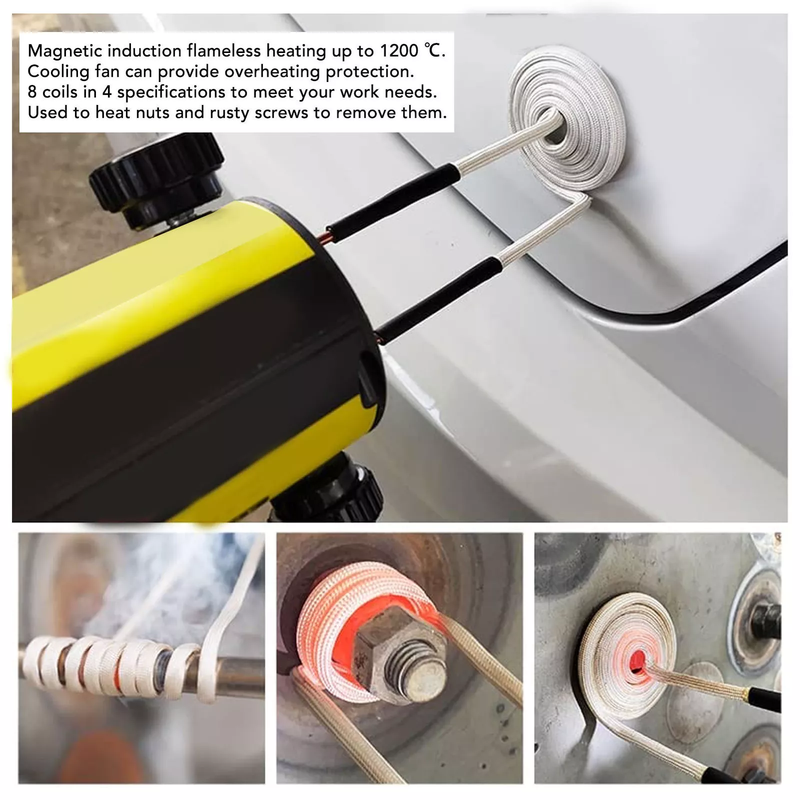 Magnetic induction flameless heating up to 1200 ℃.
Cooling fan can provide overheating protection.
8 coils in 4 specifications to meet your work needs.
Used to heat nuts and rusty screws to remove them.