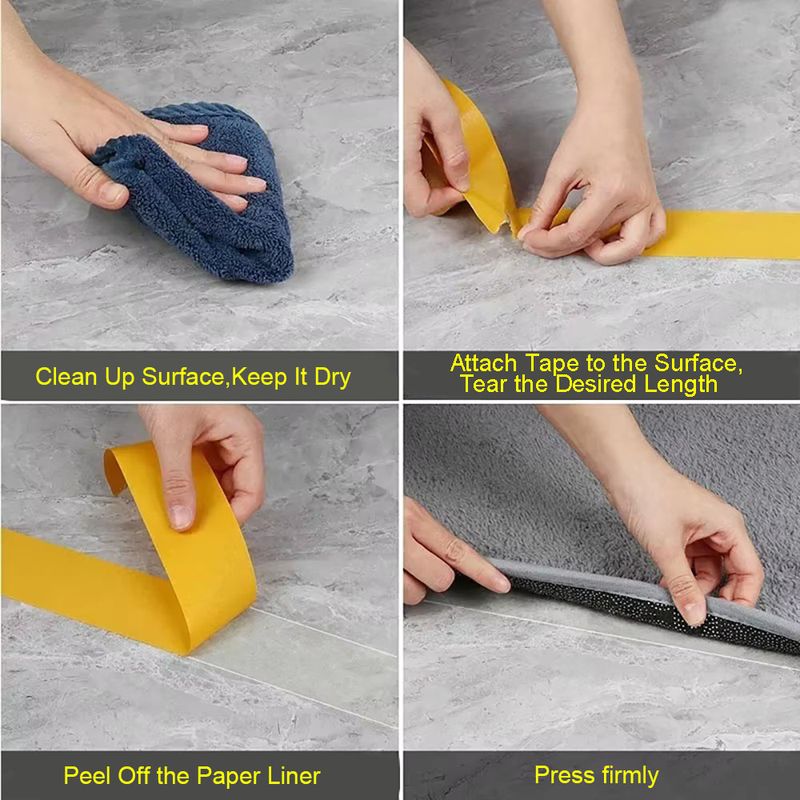 Clean Up Surface,Keep It Dry

Attach Tape to the Surface,
Tear the Desired Length

Peel Off the Paper Liner

Press firmly