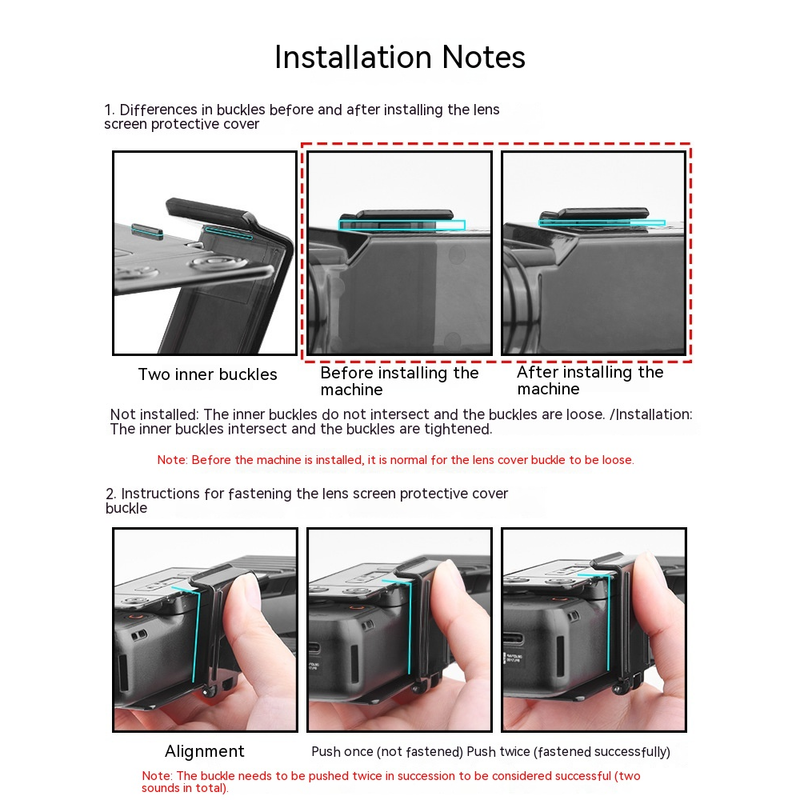 Installation Notes

1. Differences in buckles before and after installing the lens screen protective cover

Two inner buckles

Before installing the machine

After installing the machine

Not installed: The inner buckles do not intersect and the buckles are loose. /Installation: The inner buckles intersect and the buckles are tightened.

Note: Before the machine is installed, it is normal for the lens cover buckle to be loose.

2. Instructions for fastening the lens screen protective cover buckle

Alignment

Push once (not fastened) Push twice (fastened successfully)

Note: The buckle needs to be pushed twice in succession to be considered successful (two sounds in total).