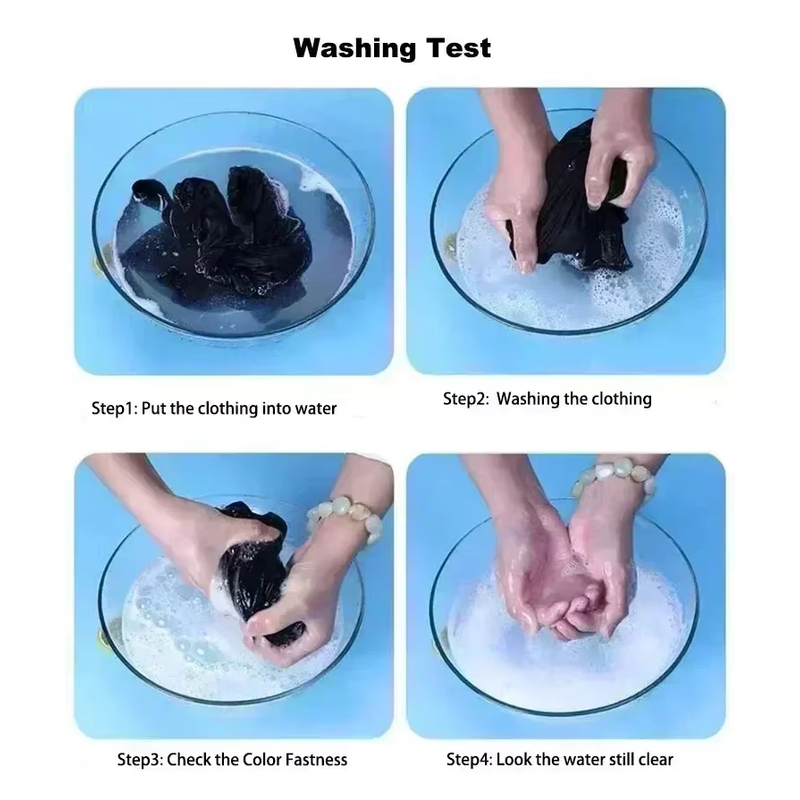 Washing Test

Step1: Put the clothing into water

Step2: Washing the clothing

Step3: Check the Color Fastness

Step4: Look the water still clear