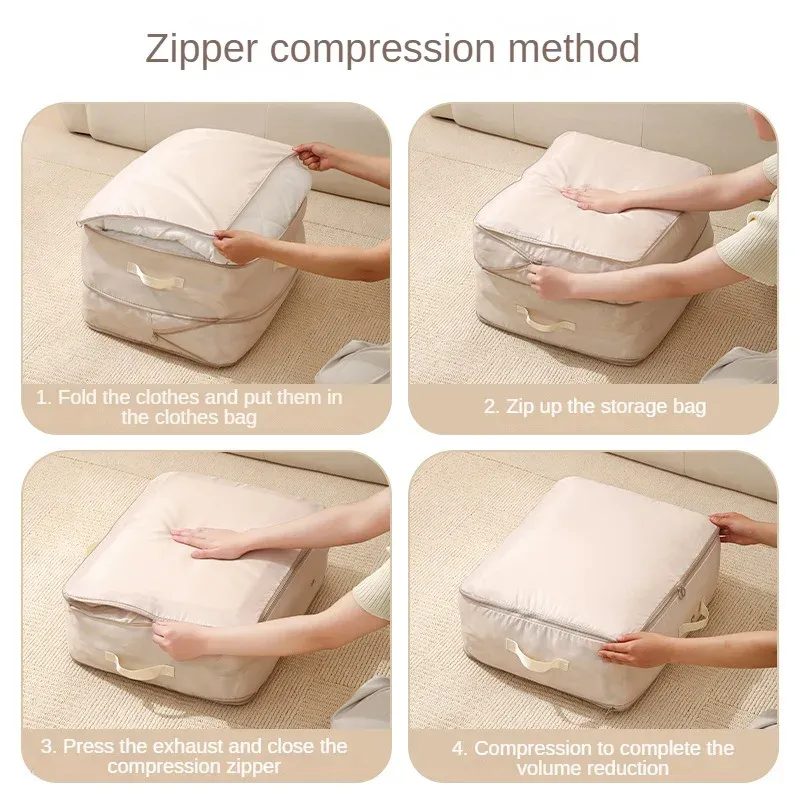 Zipper compression method

1. Fold the clothes and put them in the clothes bag

2. Zip up the storage bag

3. Press the exhaust and close the compression zipper

4. Compression to complete the volume reduction