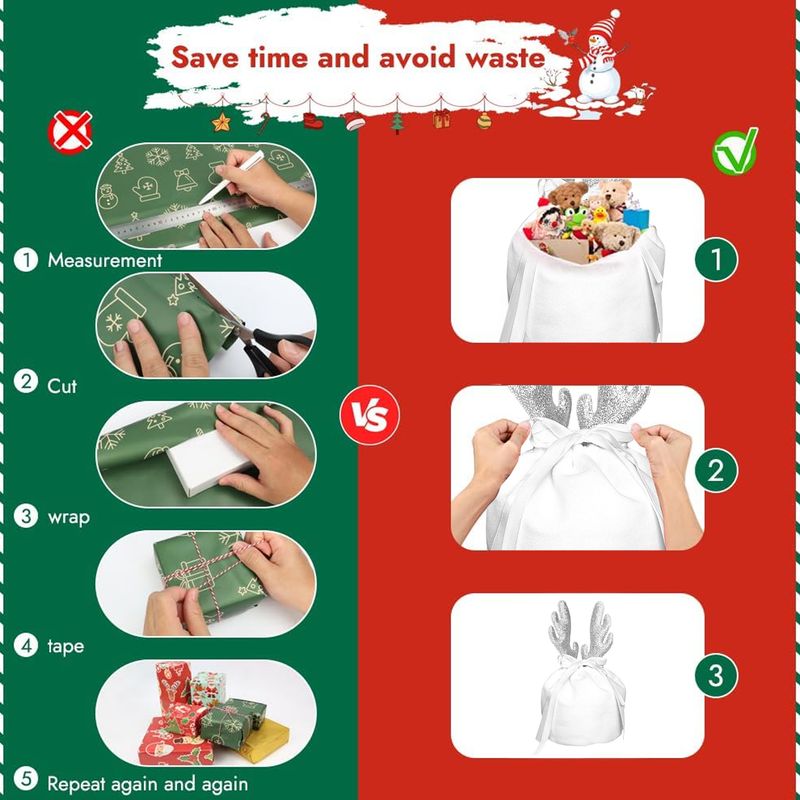 Save time and avoid waste

1 Measurement

2 Cut

3 wrap

4 tape

5 Repeat again and again

VS

1

2

3