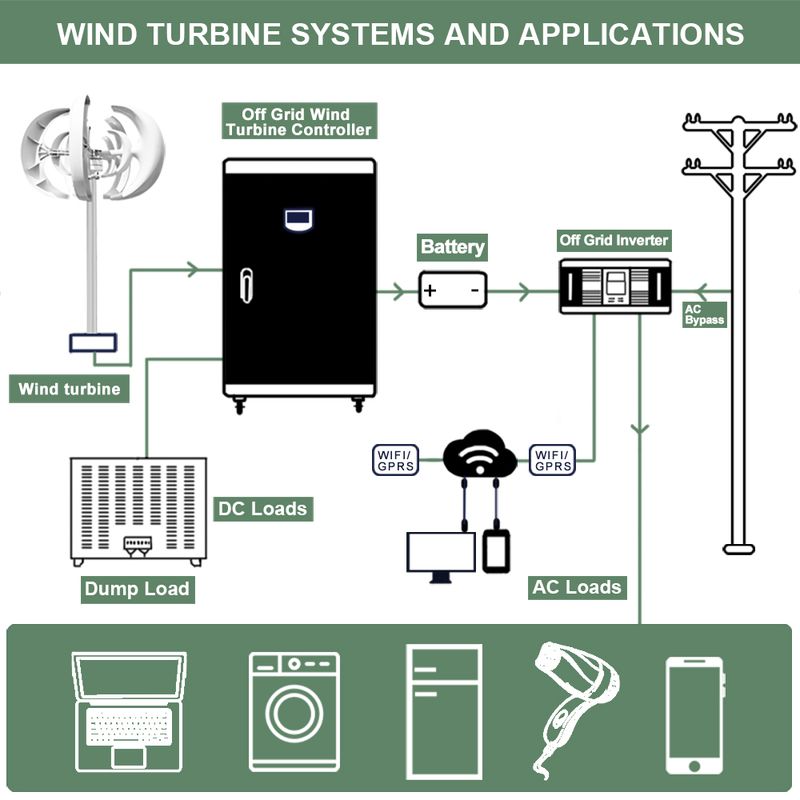 WIND TURBINE SYSTEMS AND APPLICATIONS

Off Grid Wind Turbine Controller

Battery

+ -

Off Grid Inverter

AC Bypass

Wind turbine

WIFI/ GPRS

WIFI/ GPRS

DC Loads

Dump Load

AC Loads