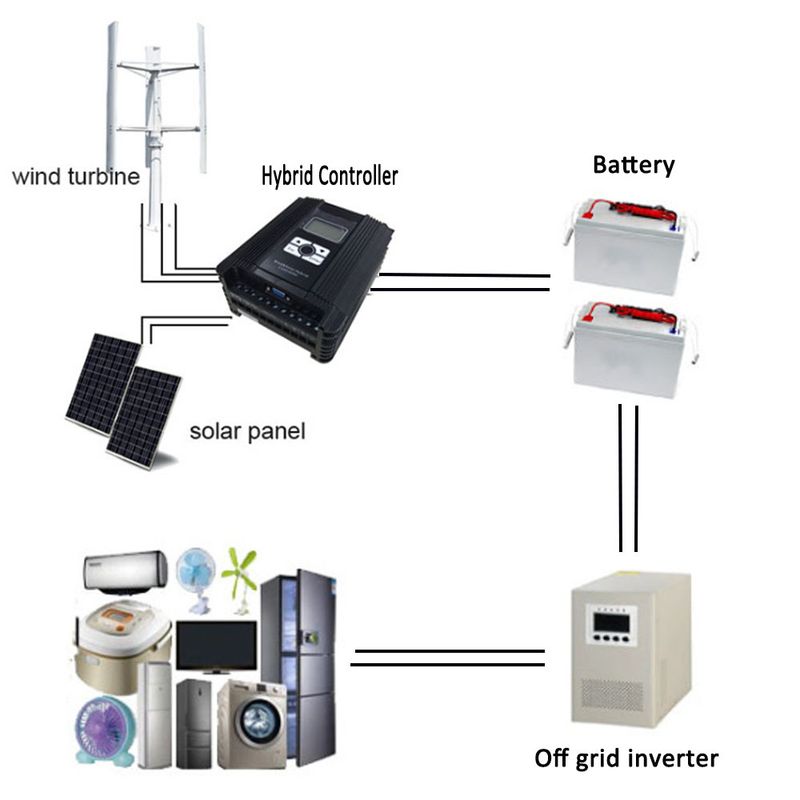 wind turbine

Hybrid Controller

Battery

solar panel

Off grid inverter