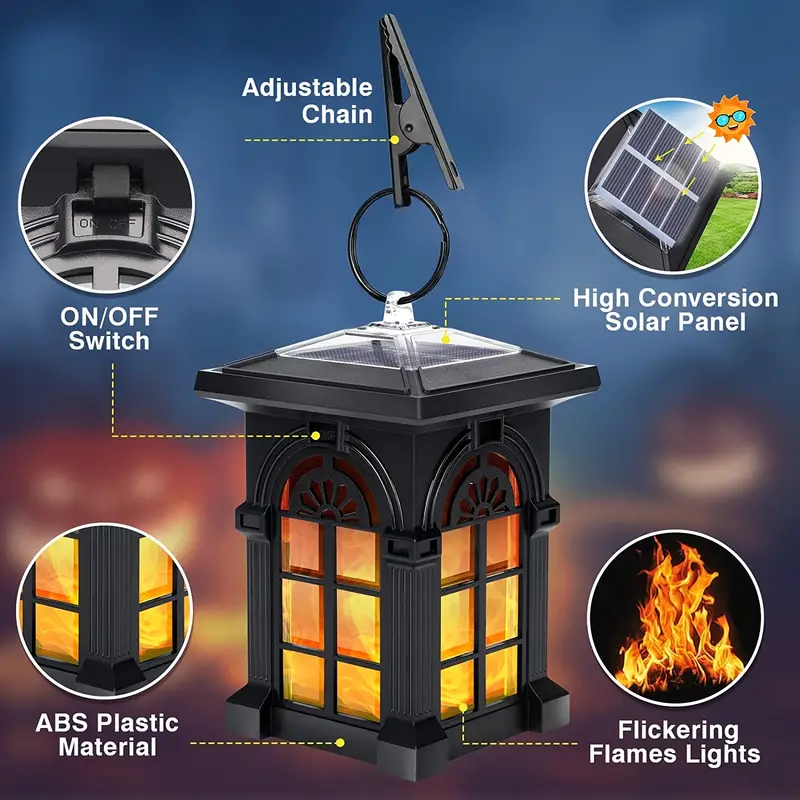 Adjustable Chain

ON OFF

ON/OFF Switch

High Conversion Solar Panel

ABS Plastic Material

Flickering Flames Lights