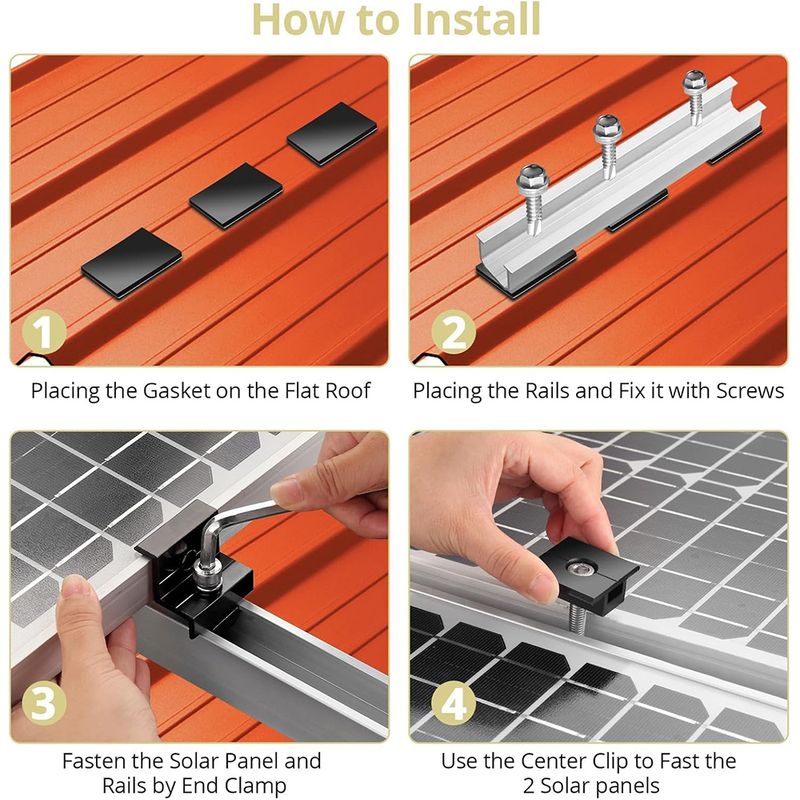 How to Install

1

Placing the Gasket on the Flat Roof

2

Placing the Rails and Fix it with Screws

3

Fasten the Solar Panel and Rails by End Clamp

4

Use the Center Clip to Fast the 2 Solar panels