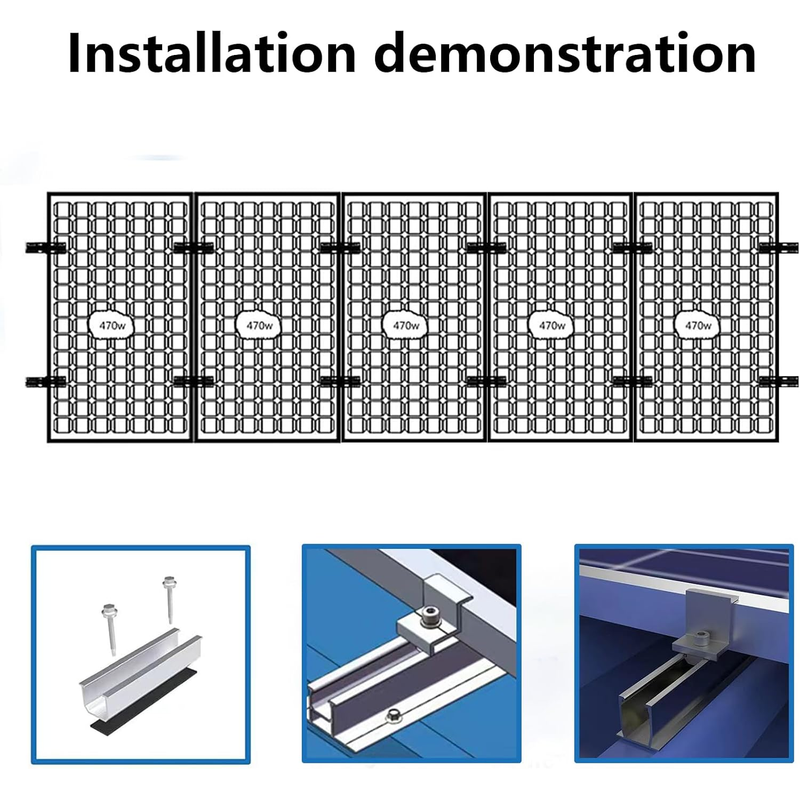 Installation demonstration

470w

470w

470w

470w

470w