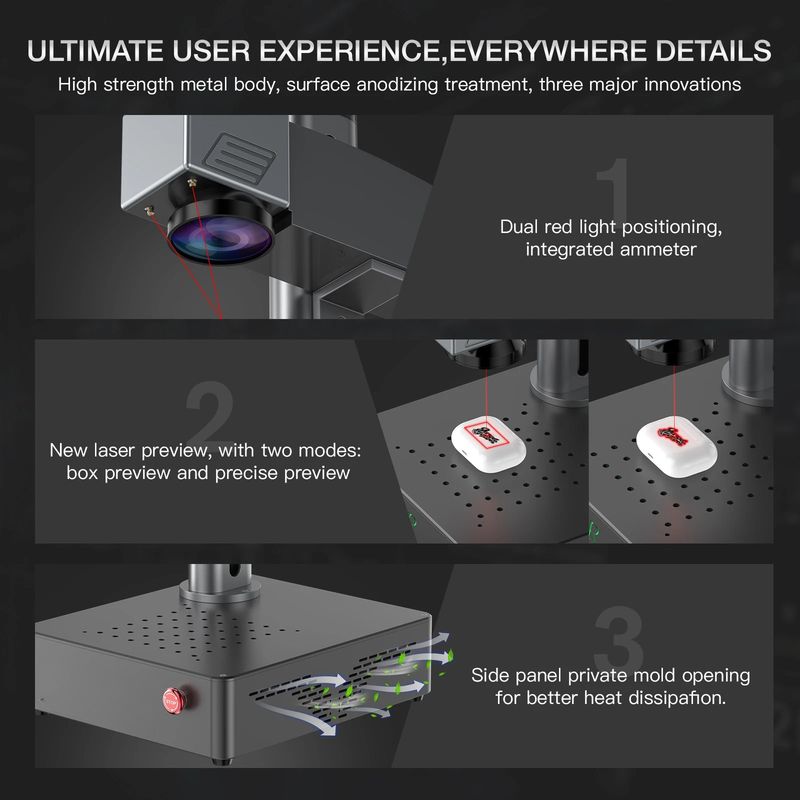 ULTIMATE USER EXPERIENCE,EVERYWHERE DETAILS
High strength metal body, surface anodizing treatment, three major innovations

1
Dual red light positioning, integrated ammeter

2
New laser preview, with two modes: box preview and precise preview

3
Side panel private mold opening for better heat dissipafion.